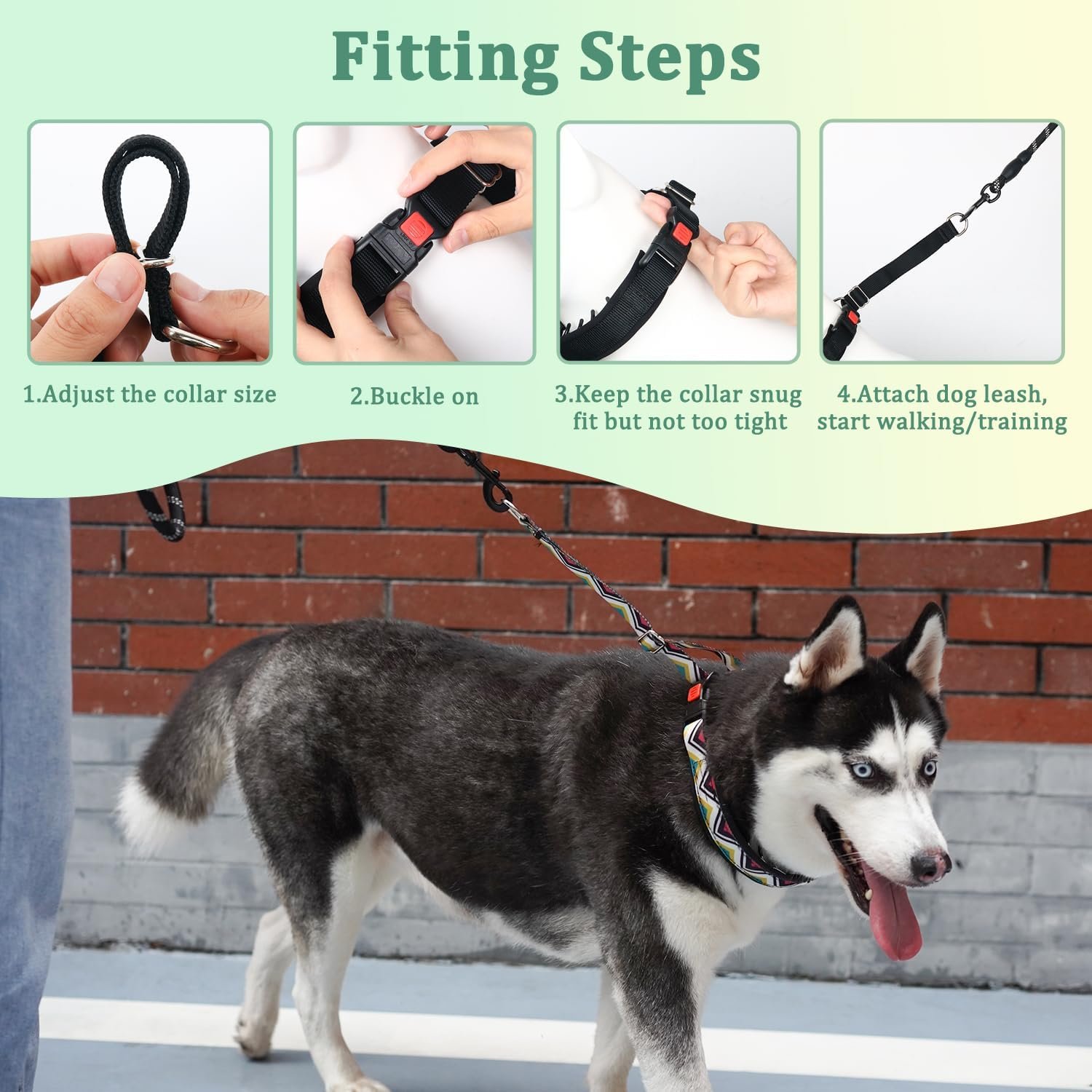 Fitting Steps

1.Adjust the collar size

2.Buckle on

3.Keep the collar snug fit but not too tight

4.Attach dog leash, start walking/training