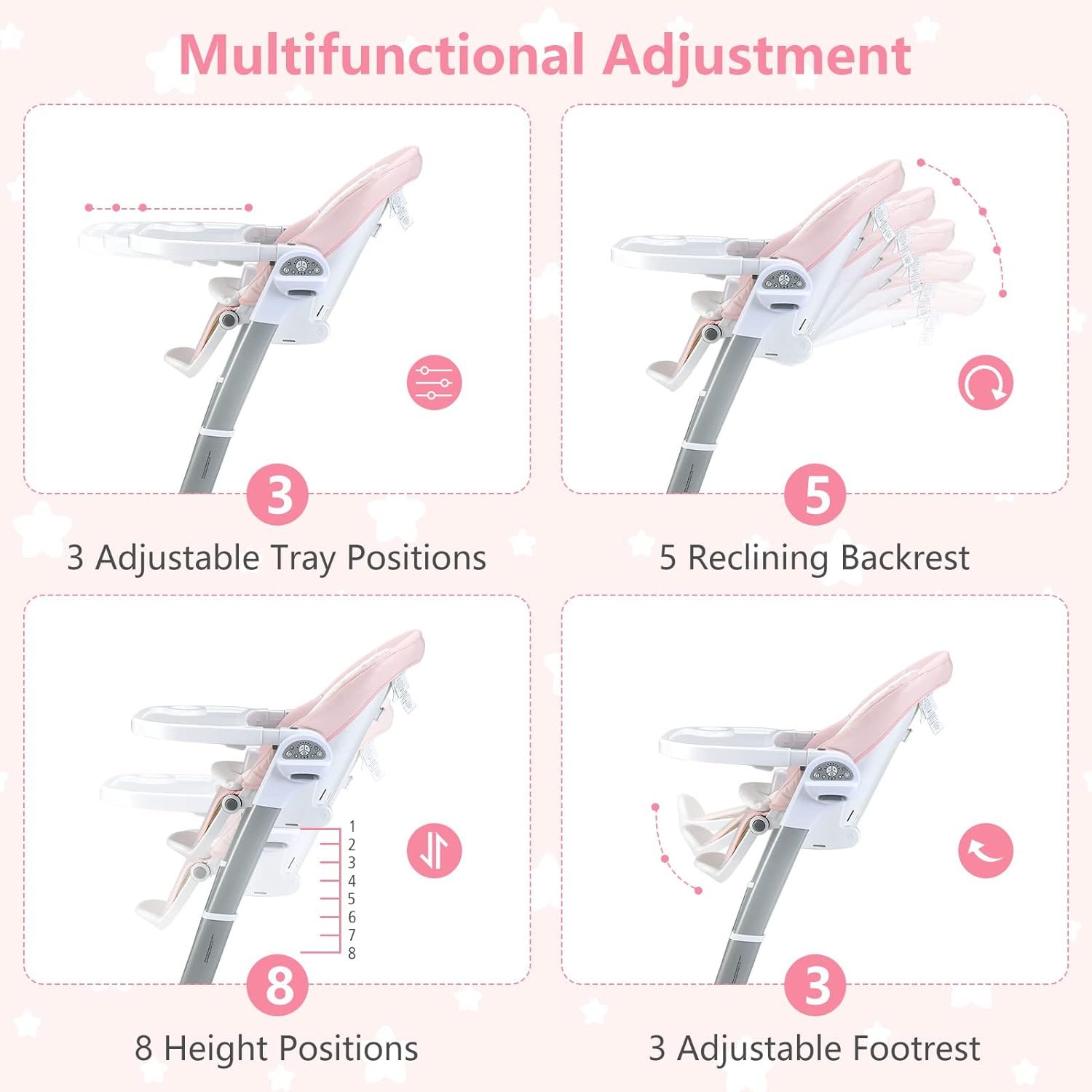 Multifunctional Adjustment

3

3 Adjustable Tray Positions

5

5 Reclining Backrest

1
2
3
4
5
6
7
8

8

8 Height Positions

3

3 Adjustable Footrest