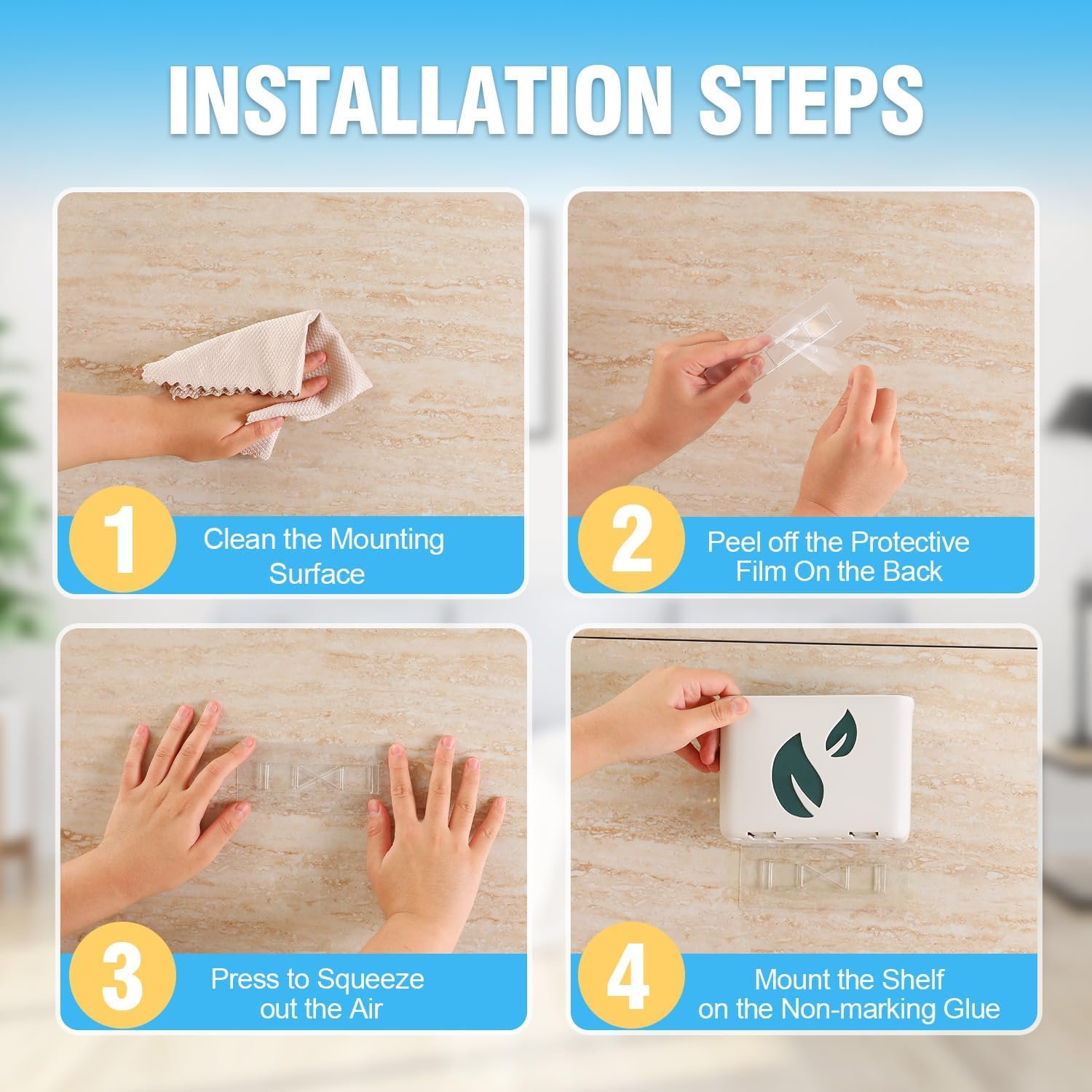 INSTALLATION STEPS

1 Clean the Mounting Surface

2 Peel off the Protective Film On the Back

3 Press to Squeeze out the Air

4 Mount the Shelf on the Non-marking Glue