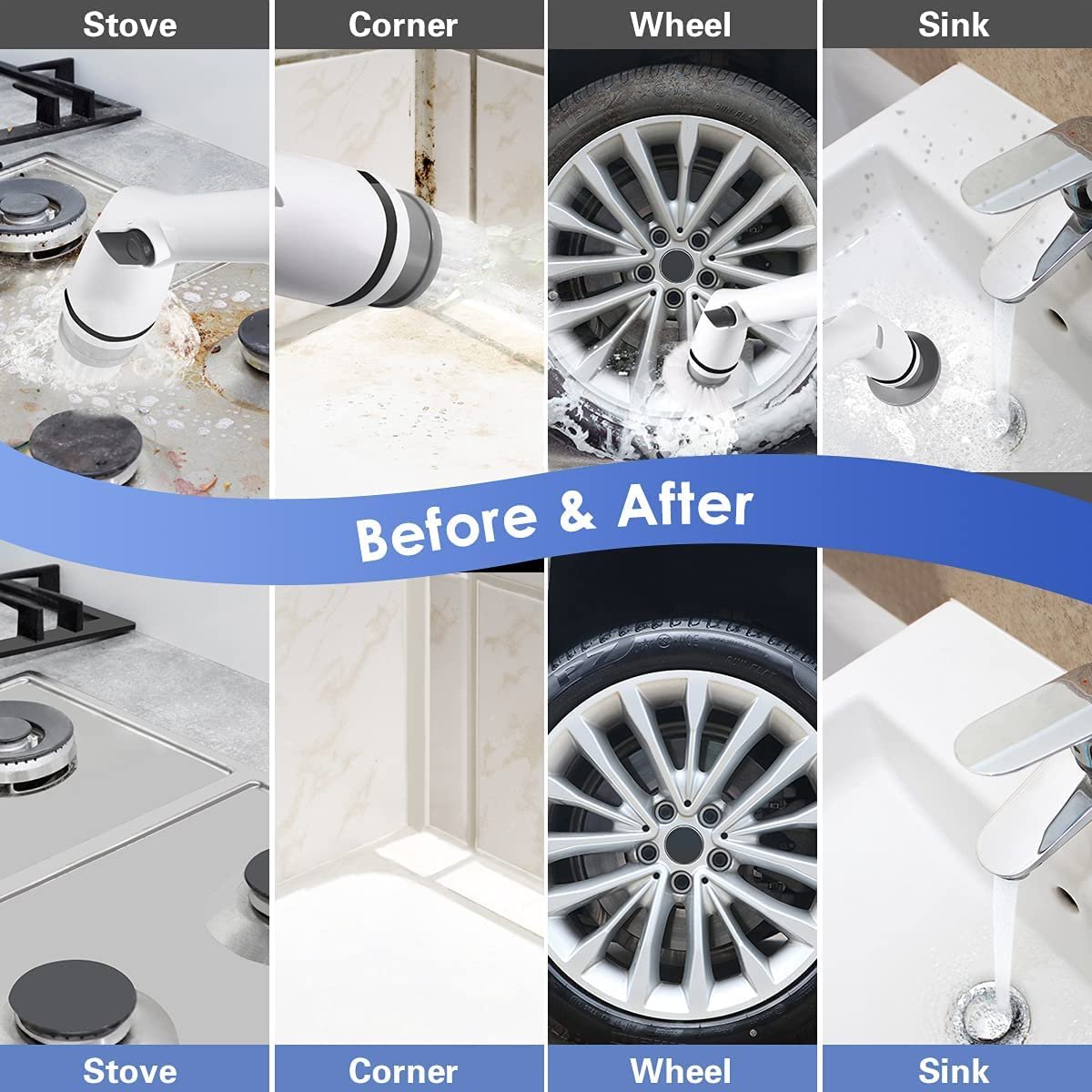 Stove
Corner
Wheel
Sink

Before & After

Stove
Corner
Wheel
Sink