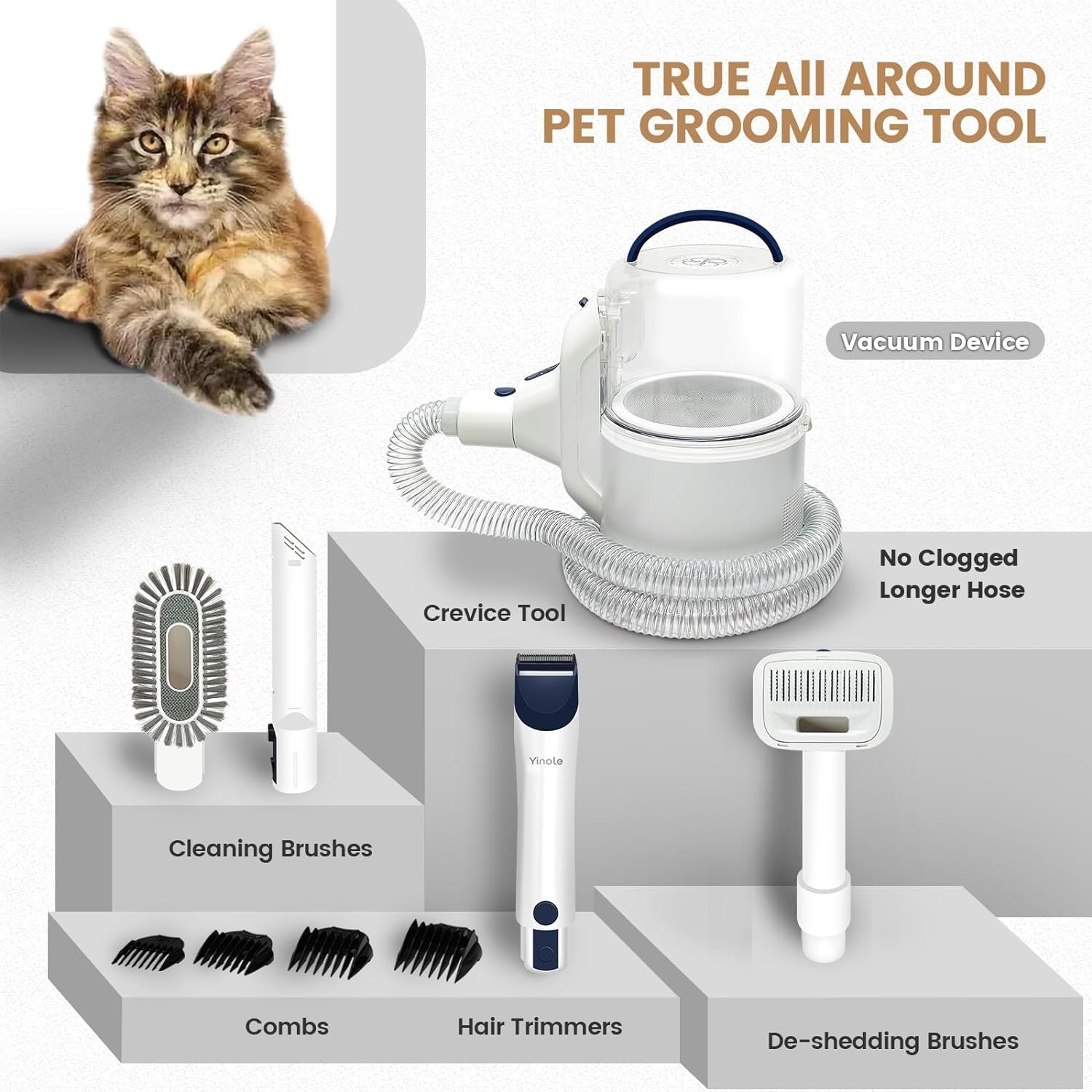 TRUE All AROUND PET GROOMING TOOL

Vacuum Device

No Clogged Longer Hose

Crevice Tool

Yinole

Cleaning Brushes

Combs

Hair Trimmers

De-shedding Brushes