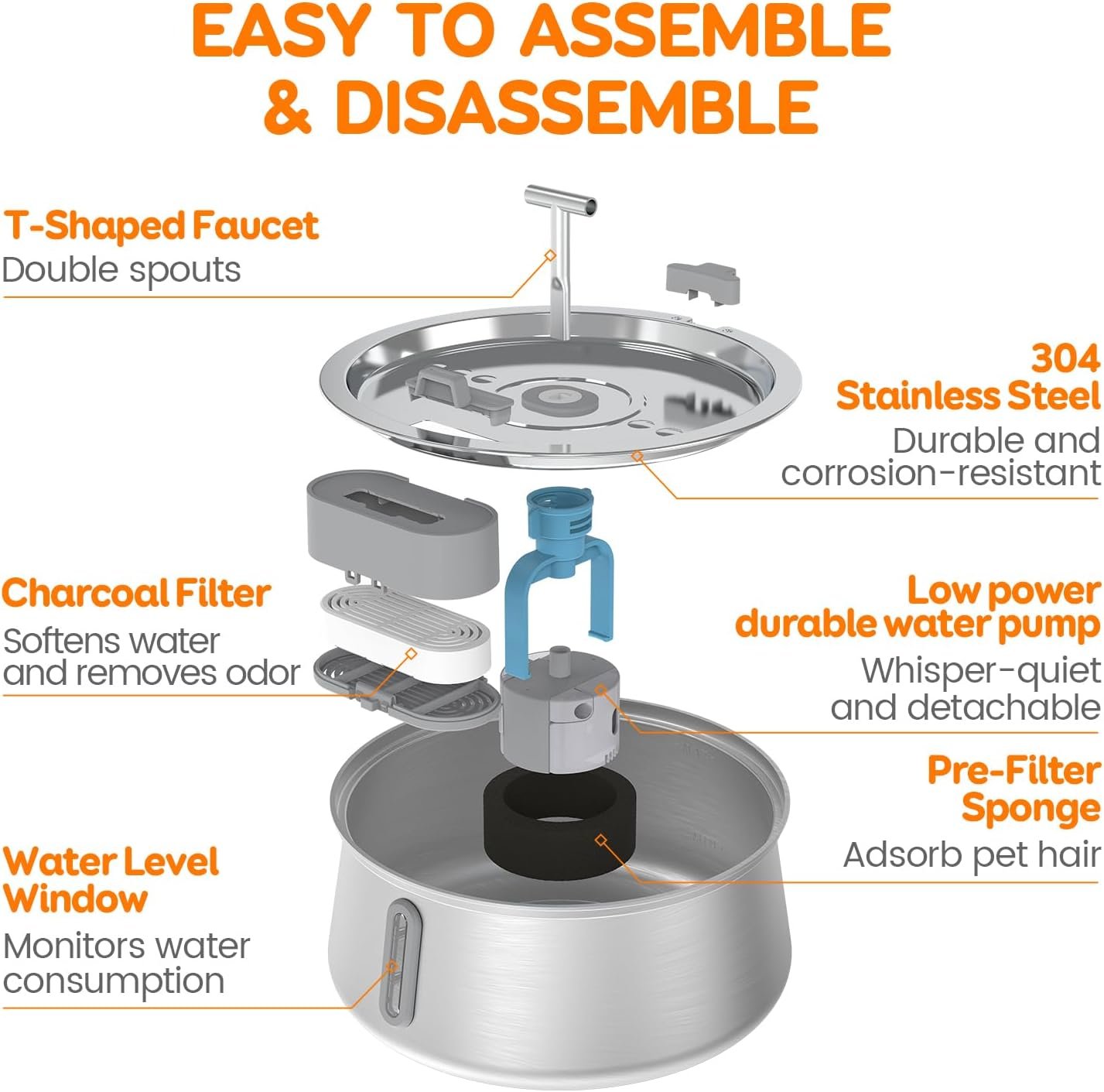 EASY TO ASSEMBLE & DISASSEMBLE

T-Shaped Faucet
Double spouts

304 Stainless Steel
Durable and corrosion-resistant

Charcoal Filter
Softens water and removes odor

Low power durable water pump
Whisper-quiet and detachable

Pre-Filter Sponge
Adsorb pet hair

Water Level Window
Monitors water consumption