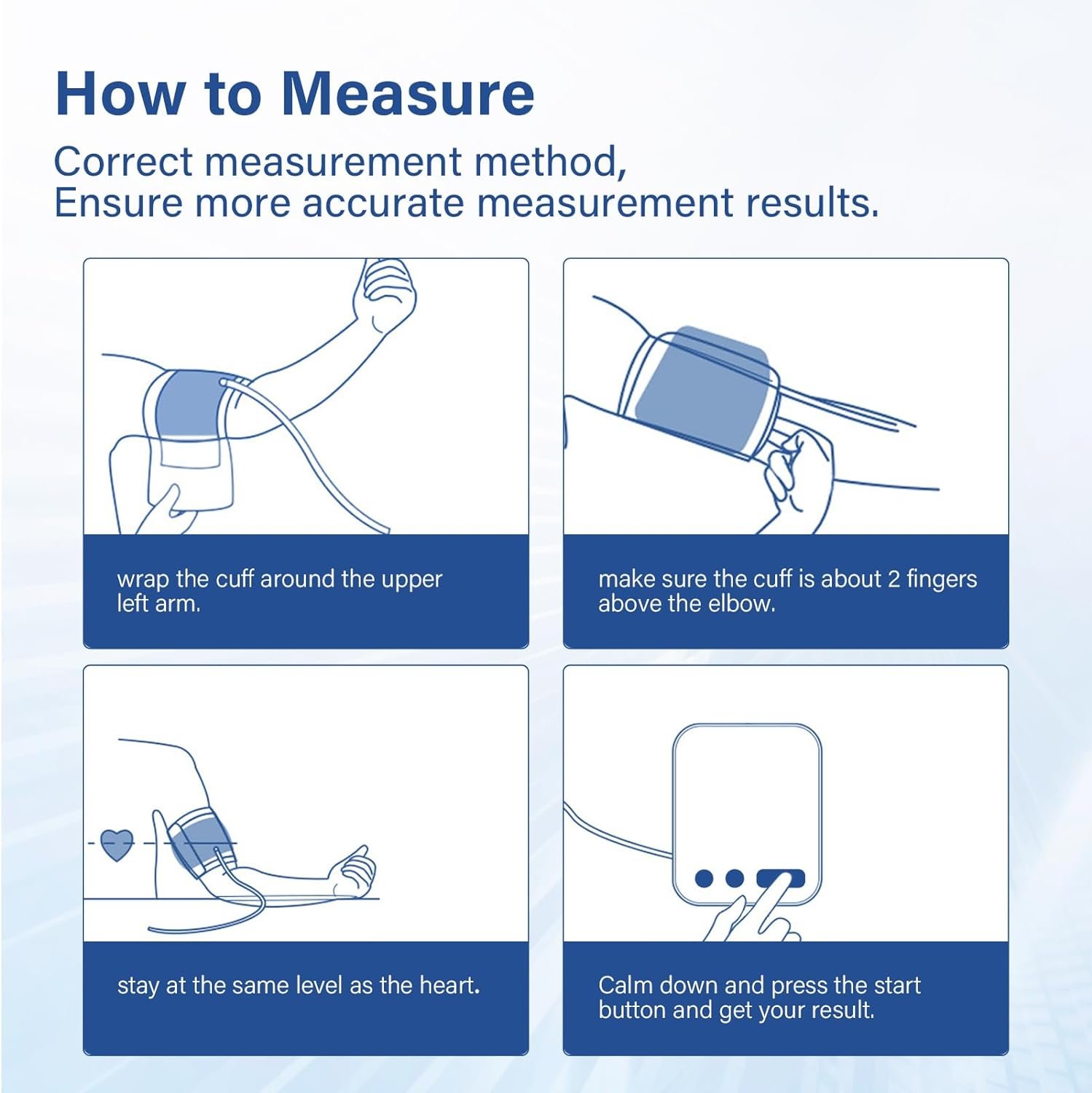 How to Measure

Correct measurement method,
Ensure more accurate measurement results.

wrap the cuff around the upper left arm.

make sure the cuff is about 2 fingers above the elbow.

stay at the same level as the heart.

Calm down and press the start button and get your result.