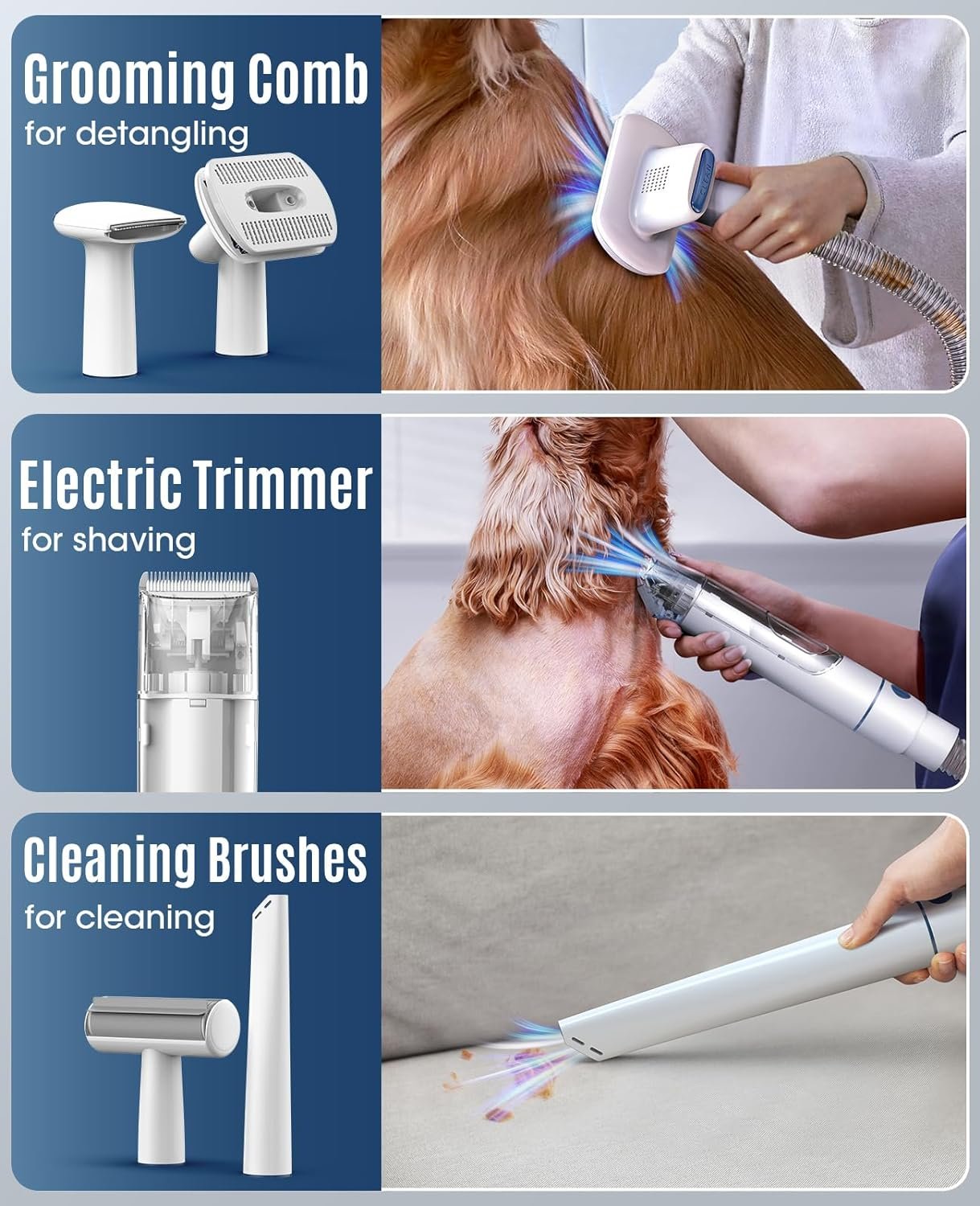 Grooming Comb
for detangling

Electric Trimmer
for shaving

Cleaning Brushes
for cleaning