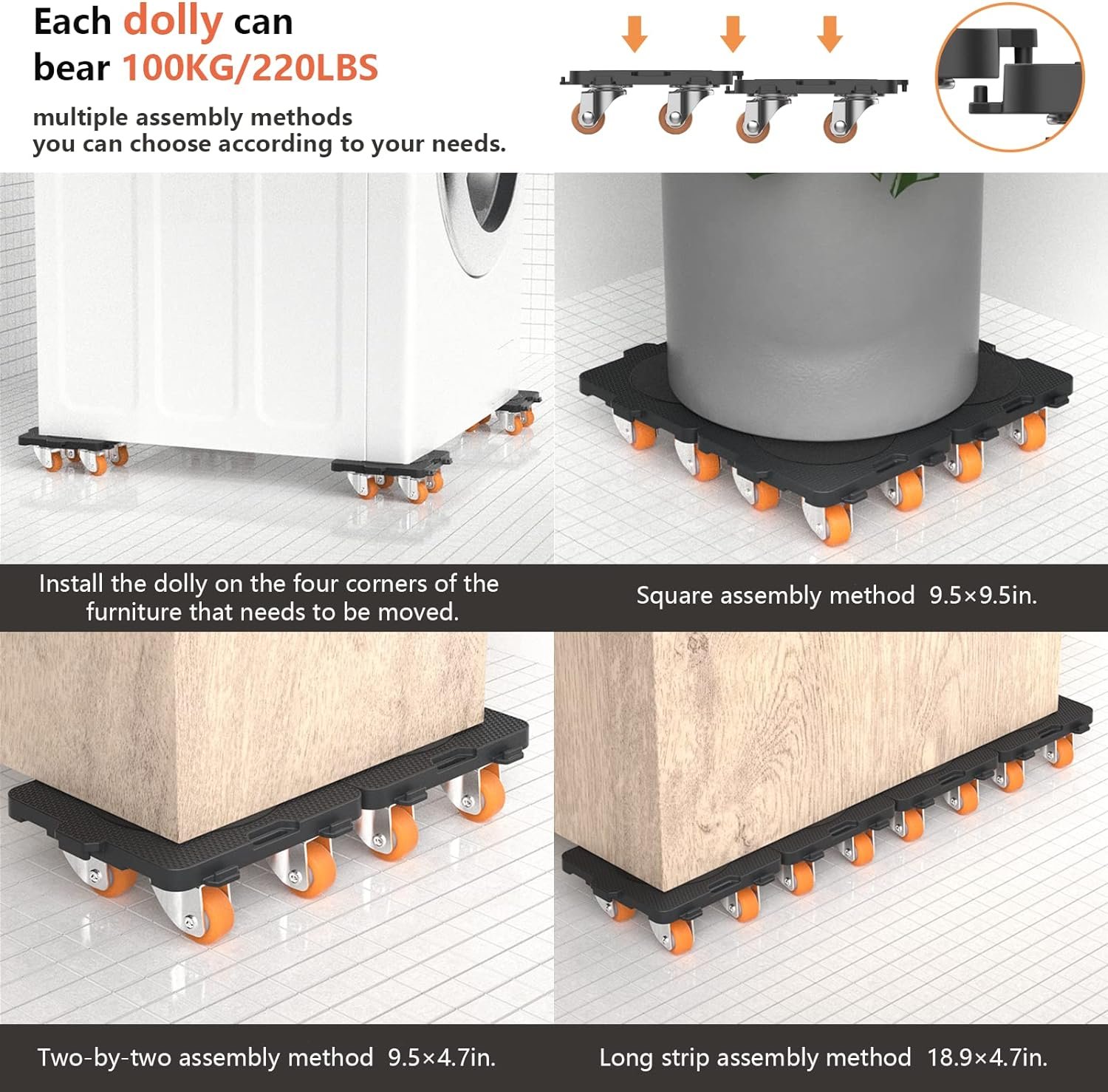 Each dolly can bear 100KG/220LBS

multiple assembly methods you can choose according to your needs.

Install the dolly on the four corners of the furniture that needs to be moved.

Square assembly method 9.5×9.5in.

Two-by-two assembly method 9.5×4.7in.

Long strip assembly method 18.9×4.7in.