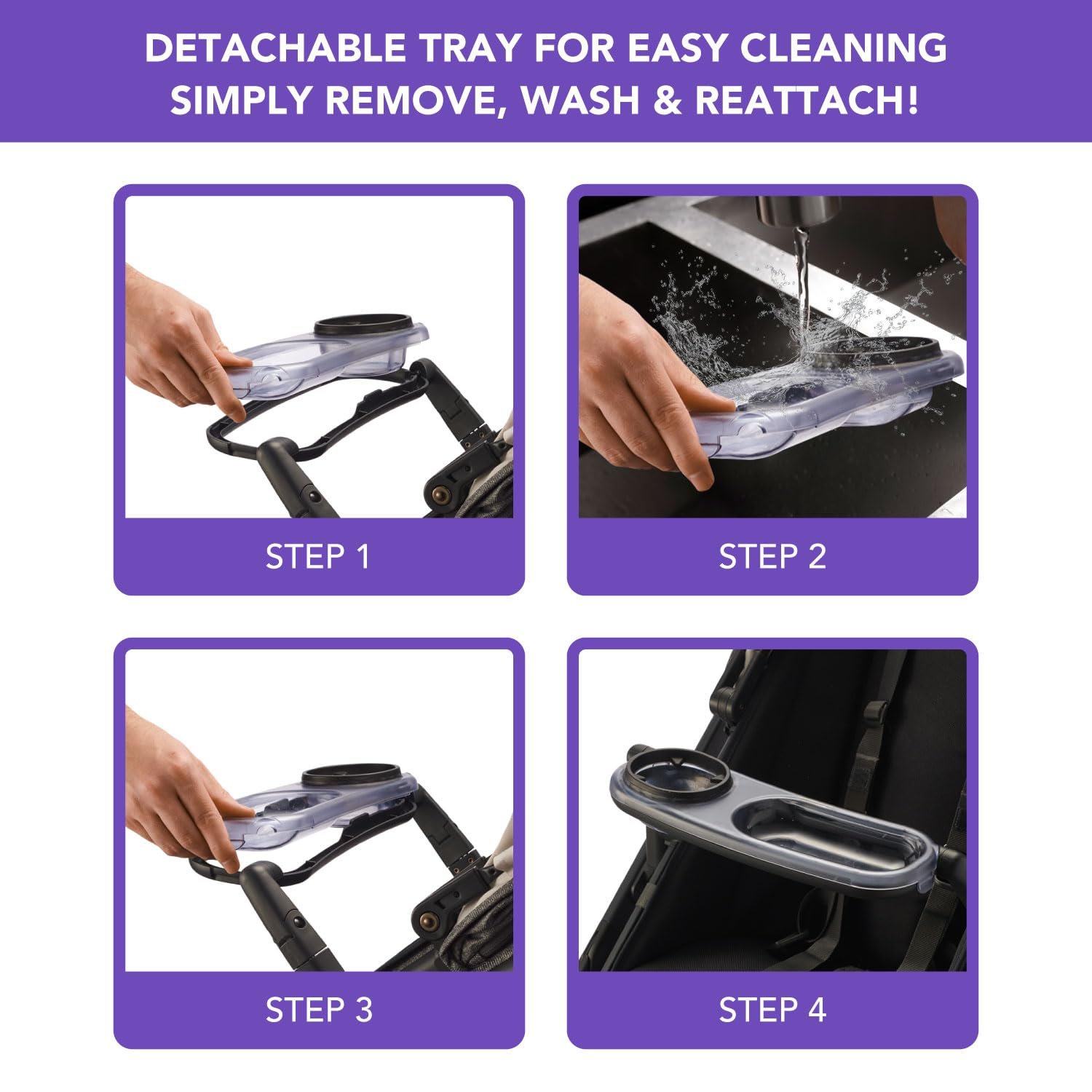 DETACHABLE TRAY FOR EASY CLEANING
SIMPLY REMOVE, WASH & REATTACH!

STEP 1

STEP 2

STEP 3

STEP 4