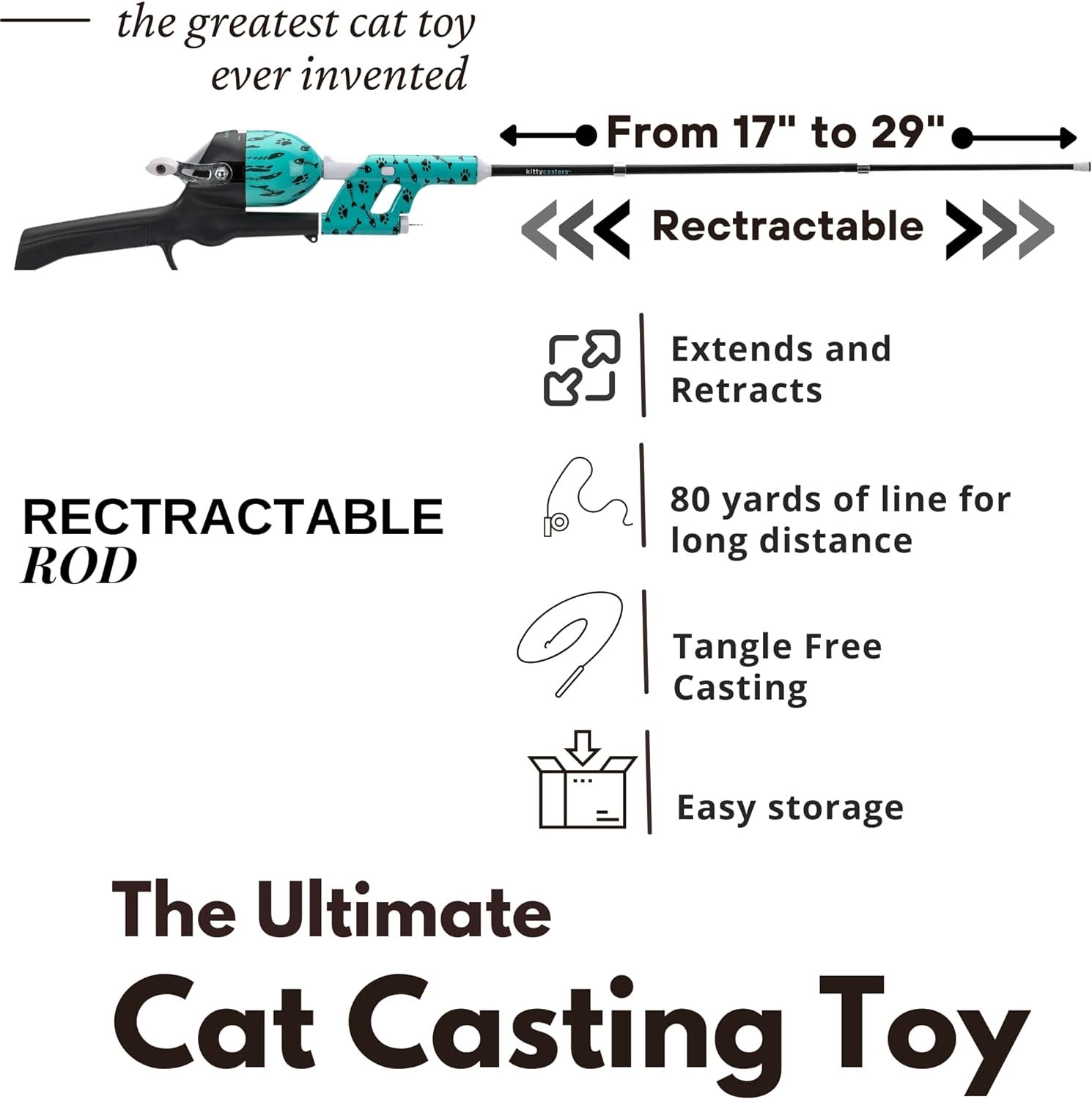 the greatest cat toy ever invented

From 17" to 29"

kittycasters

Rectractable

RECTRACTABLE
ROD

Extends and Retracts

80 yards of line for long distance

Tangle Free Casting

Easy storage

The Ultimate
Cat Casting Toy