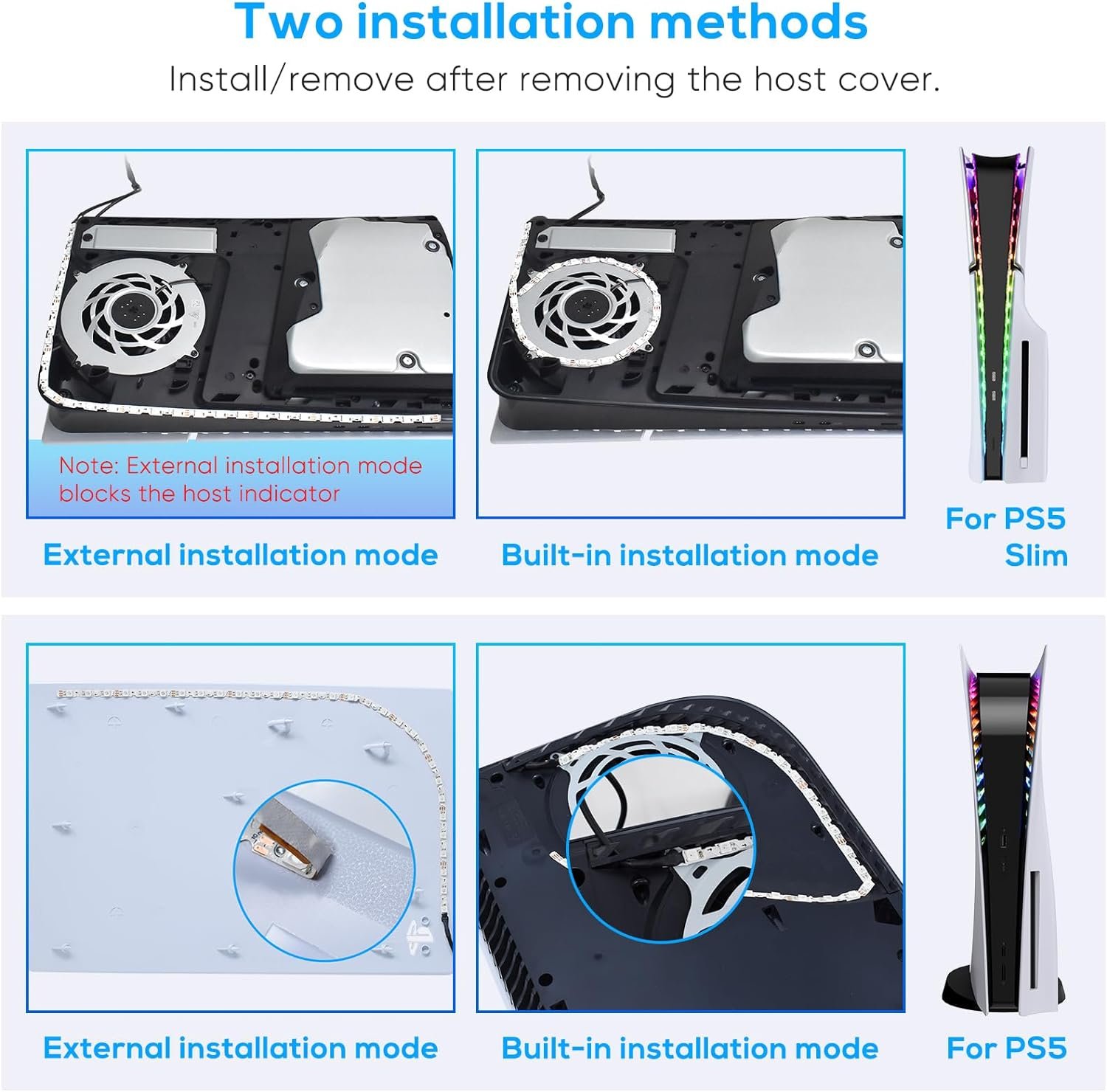 Two installation methods

Install/remove after removing the host cover.

Note: External installation mode blocks the host indicator

External installation mode

Built-in installation mode

For PS5 Slim

External installation mode

Built-in installation mode

For PS5