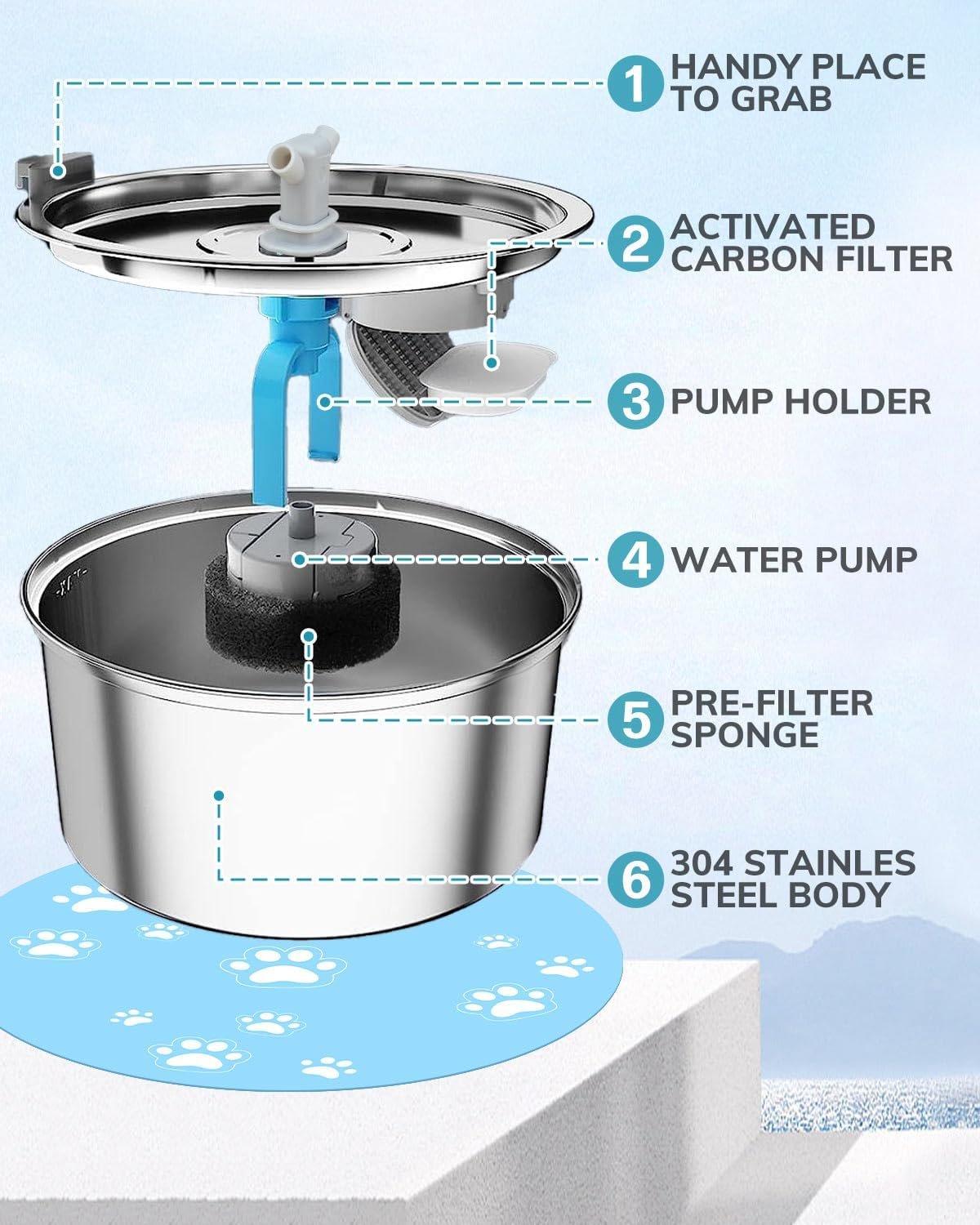 1 HANDY PLACE TO GRAB

2 ACTIVATED CARBON FILTER

3 PUMP HOLDER

4 WATER PUMP

5 PRE-FILTER SPONGE

6 304 STAINLES STEEL BODY