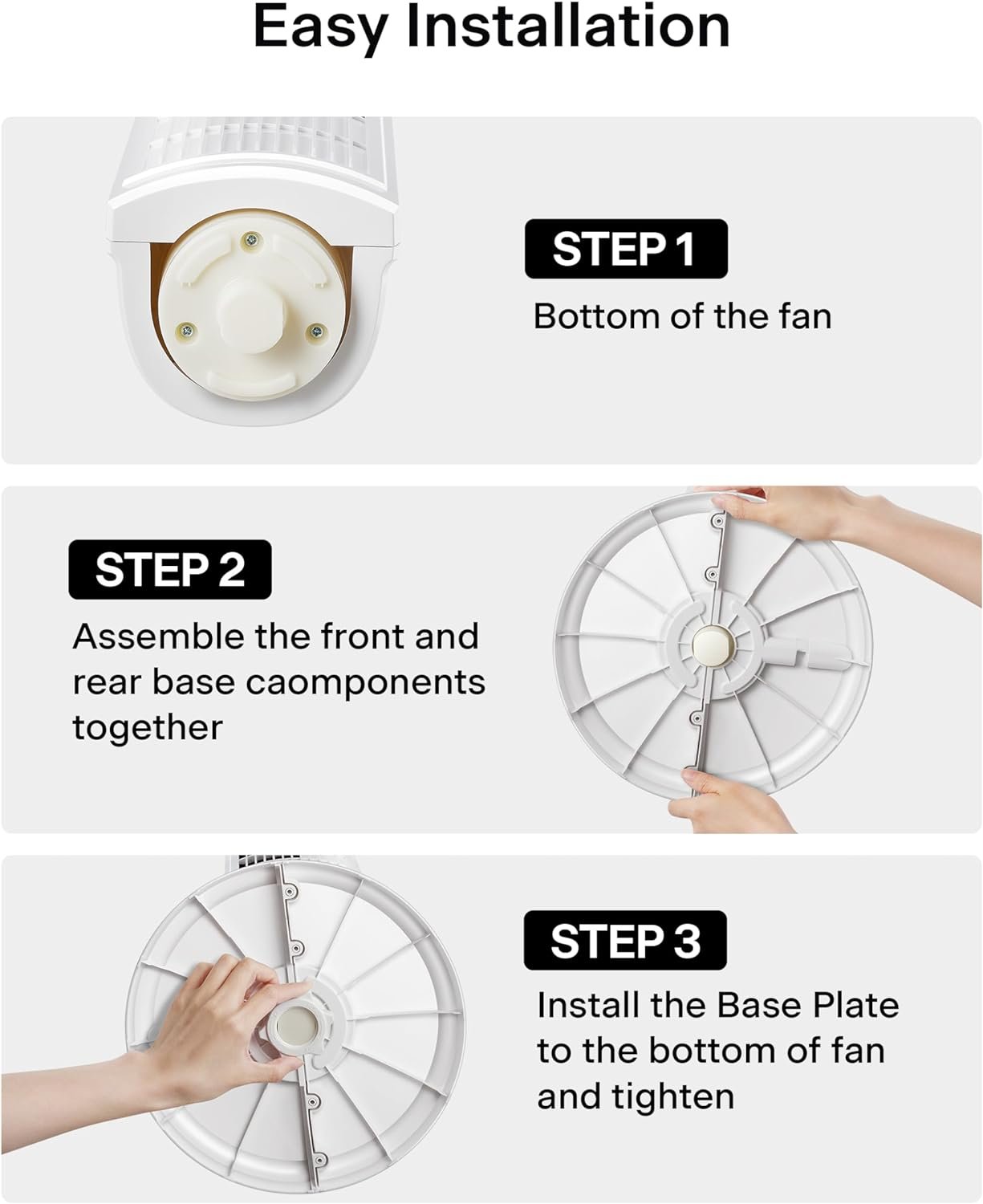 Easy Installation

STEP 1
Bottom of the fan

STEP 2
Assemble the front and rear base caomponents together

STEP 3
Install the Base Plate to the bottom of fan and tighten