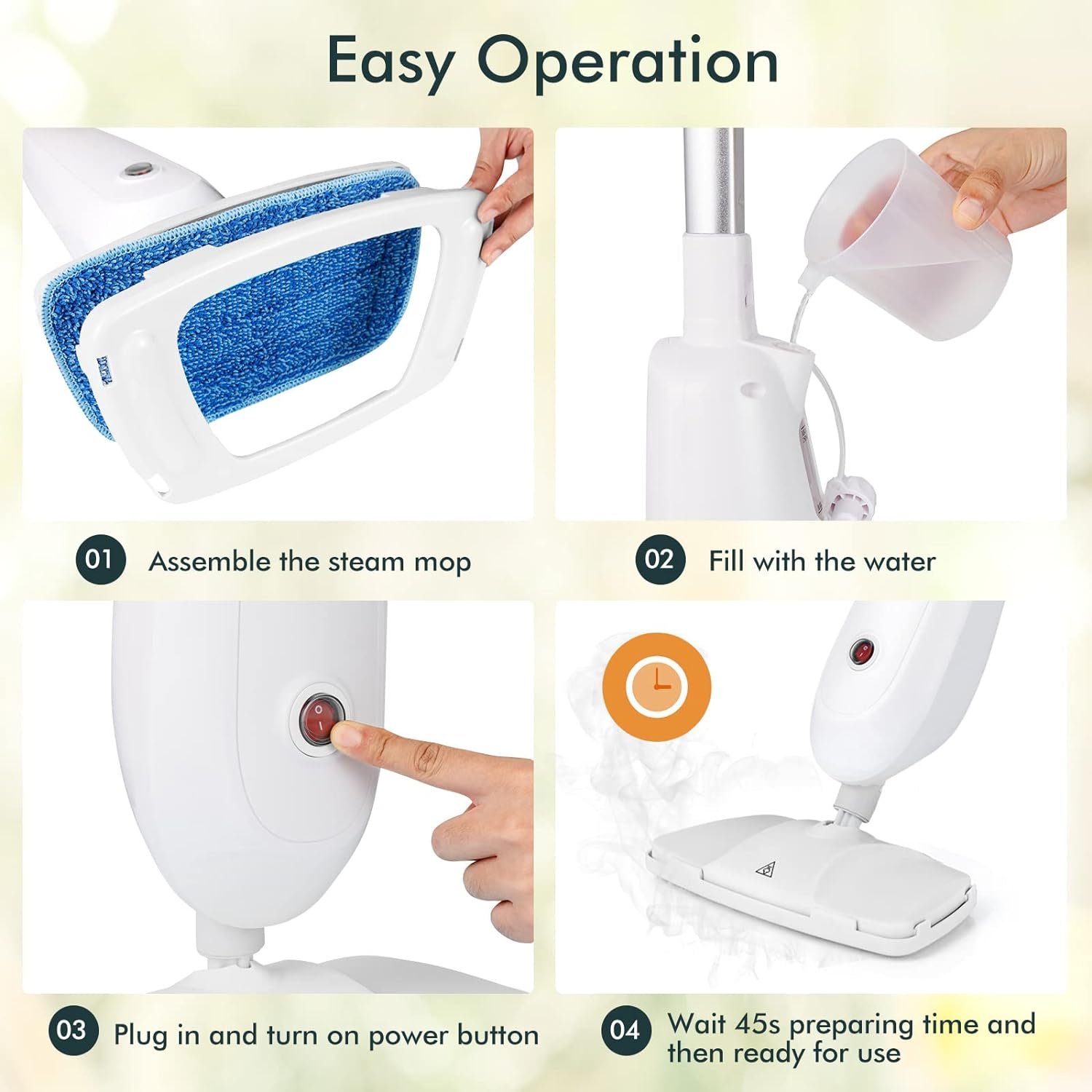 Easy Operation

01 Assemble the steam mop

02 Fill with the water

03 Plug in and turn on power button

04 Wait 45s preparing time and then ready for use