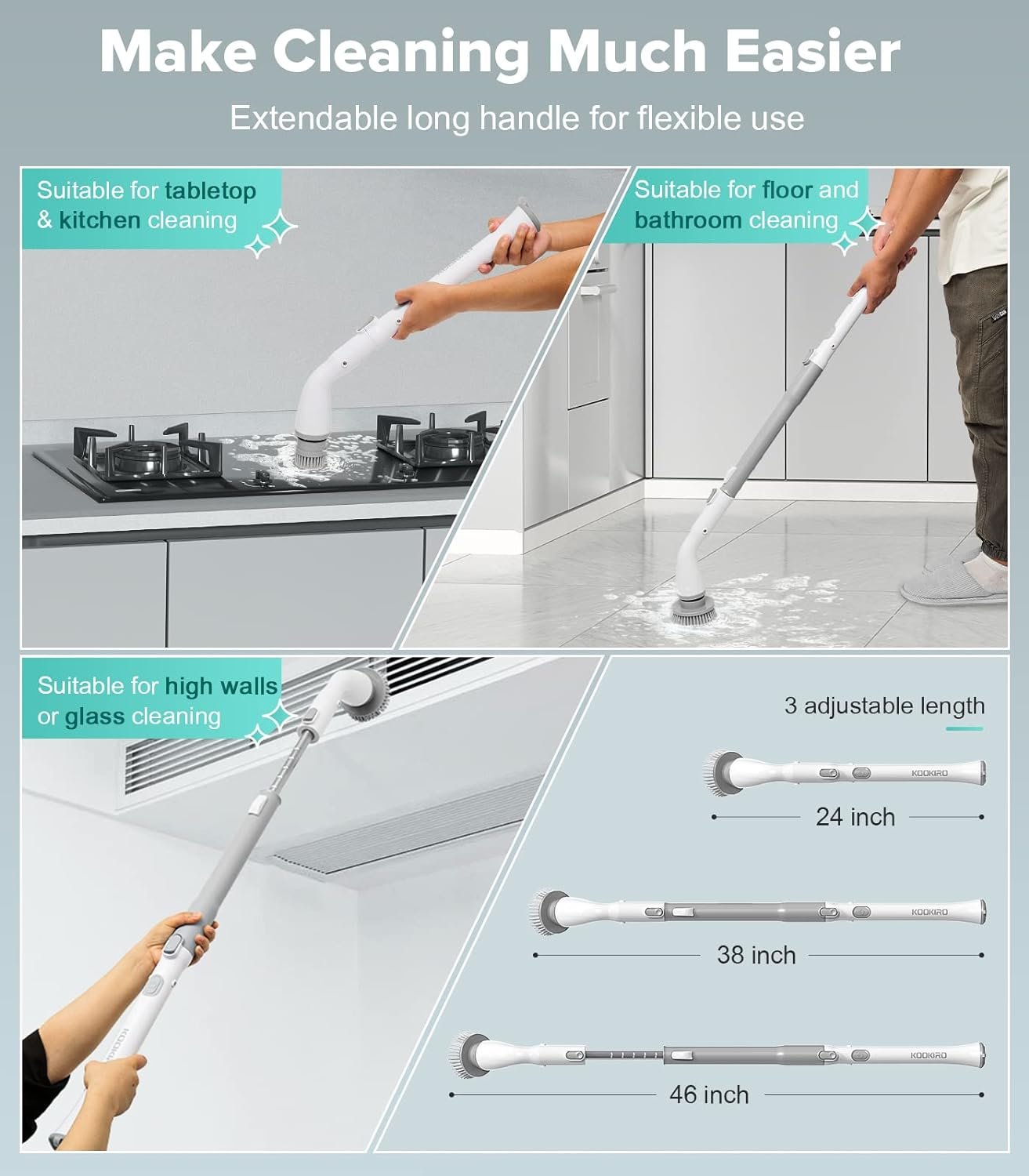 Make Cleaning Much Easier

Extendable long handle for flexible use

Suitable for tabletop & kitchen cleaning

Suitable for floor and bathroom cleaning

Suitable for high walls or glass cleaning

KOOKIRO

3 adjustable length

KOOKIRO

24 inch

KOOKIRO

38 inch

KOOKIRO

46 inch