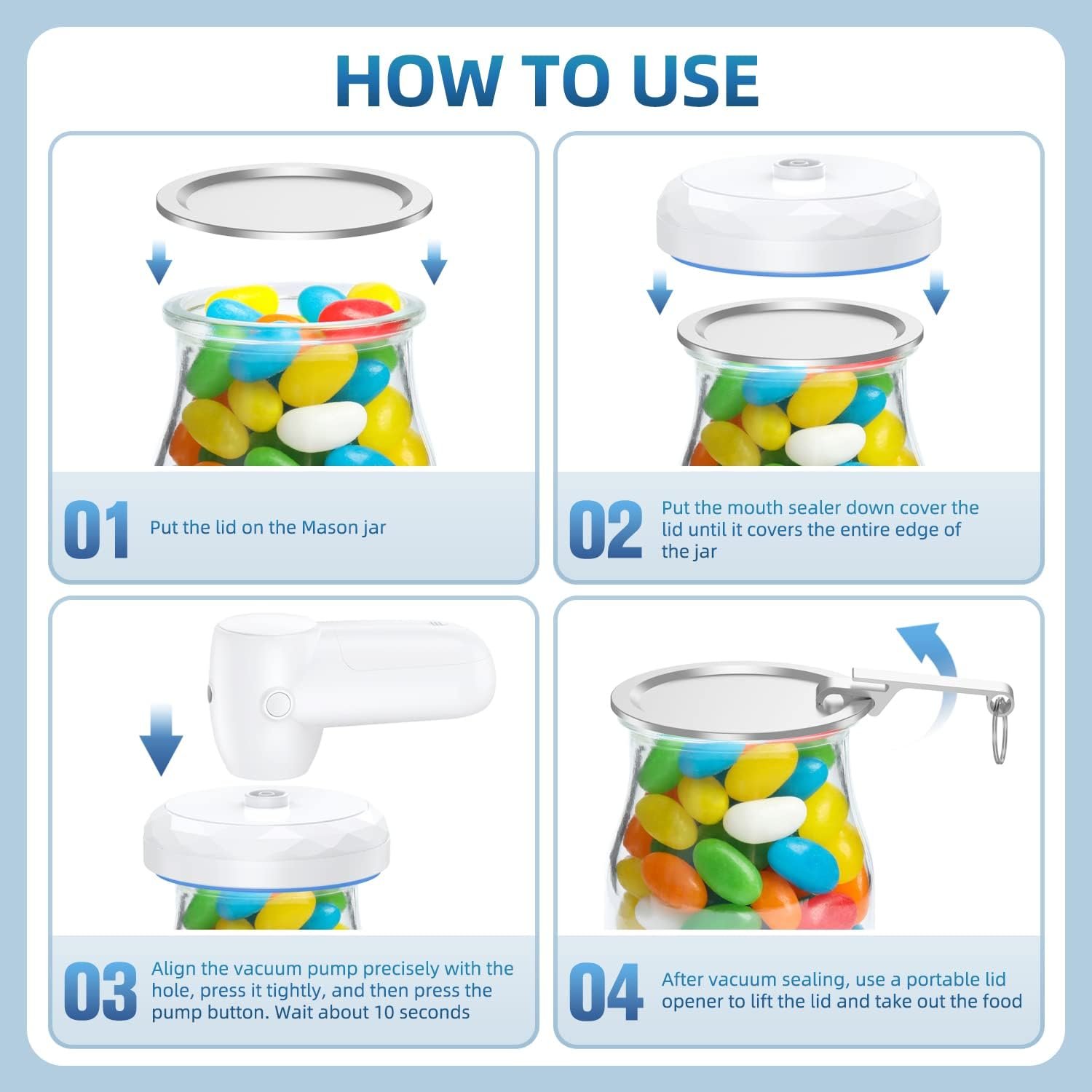 HOW TO USE

01 Put the lid on the Mason jar

02 Put the mouth sealer down cover the lid until it covers the entire edge of the jar

03 Align the vacuum pump precisely with the hole, press it tightly, and then press the pump button. Wait about 10 seconds

04 After vacuum sealing, use a portable lid opener to lift the lid and take out the food