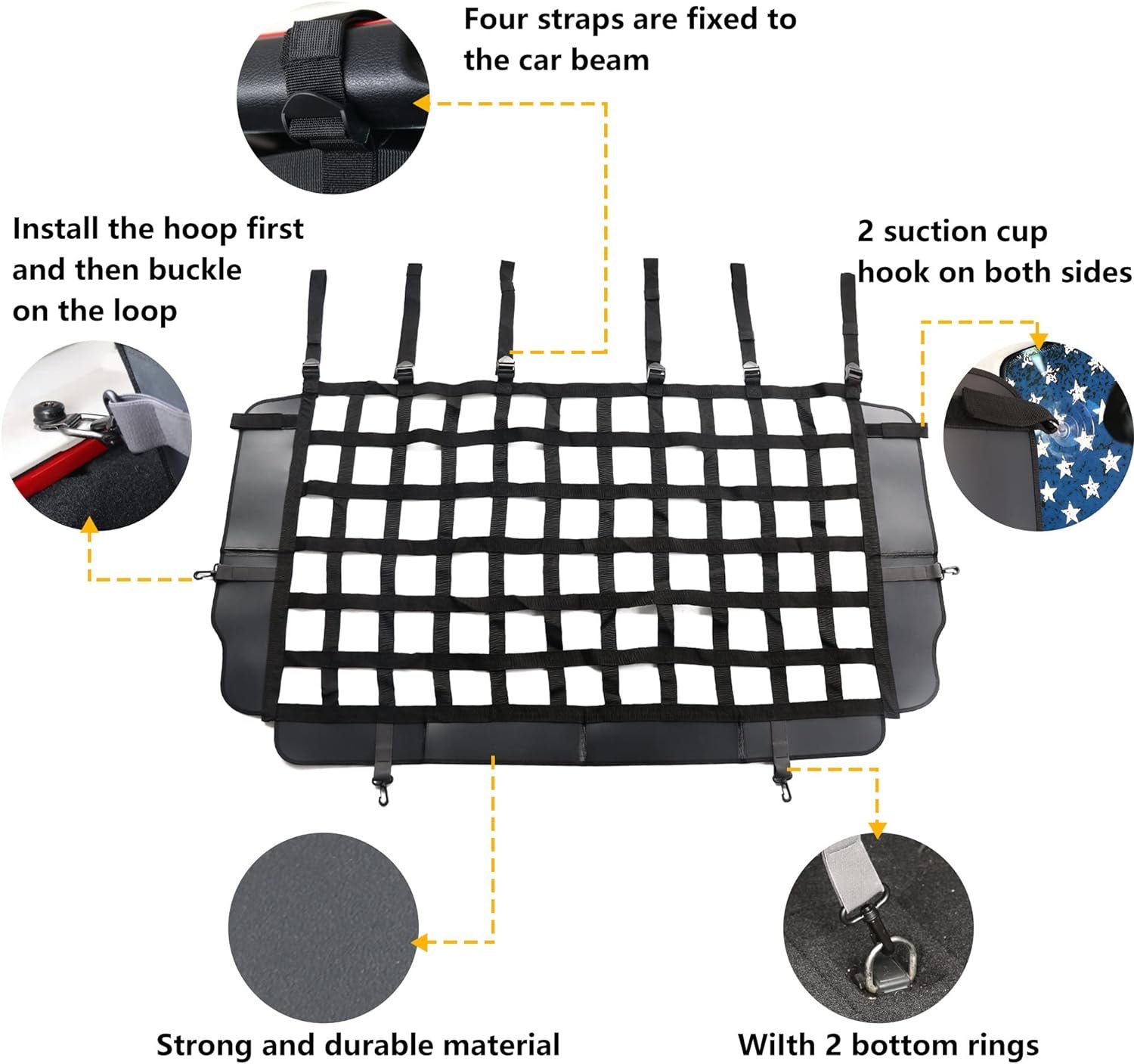 Four straps are fixed to the car beam

Install the hoop first and then buckle on the loop

2 suction cup hook on both sides

Strong and durable material

Wilth 2 bottom rings