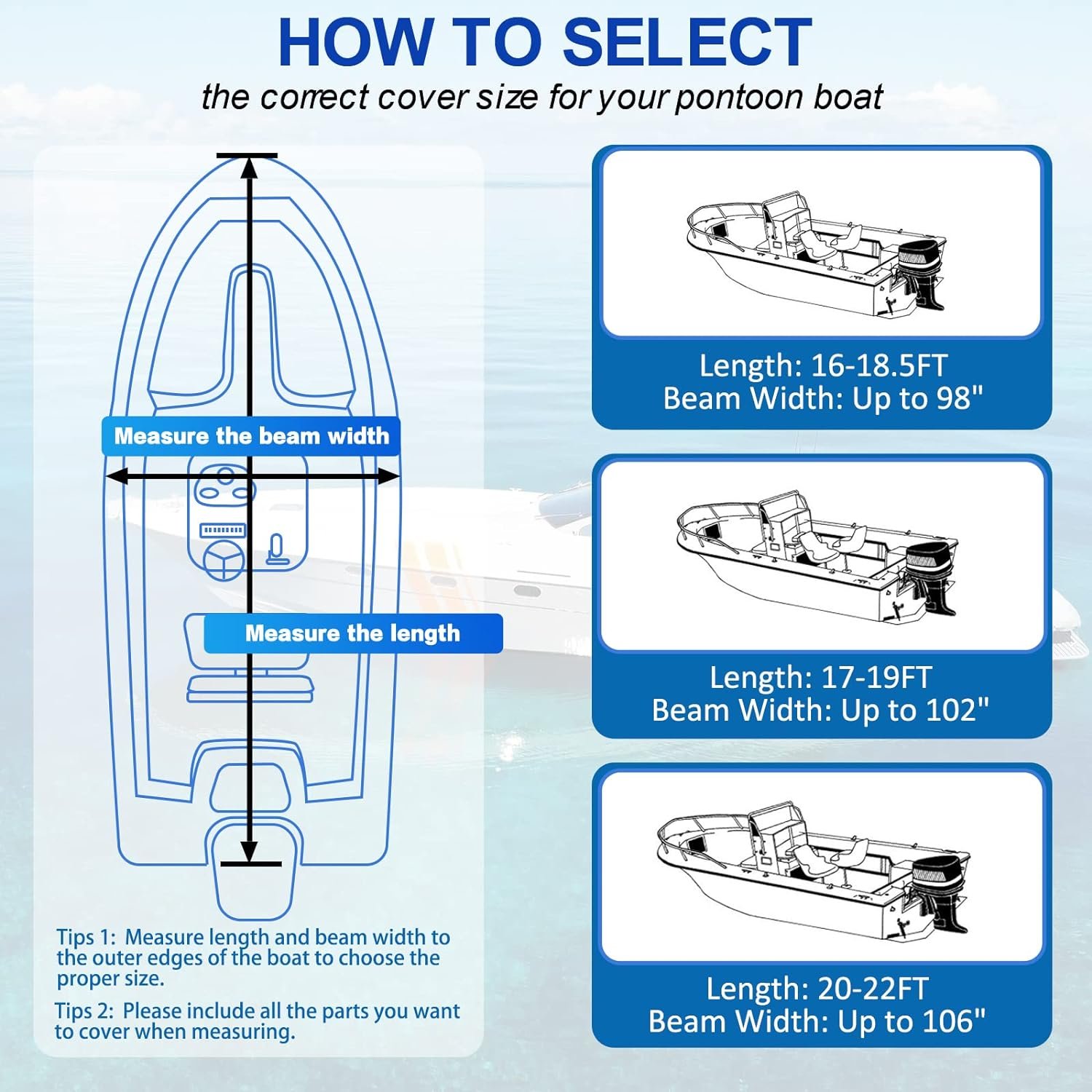 HOW TO SELECT

the correct cover size for your pontoon boat

Measure the beam width

Measure the length

Tips 1: Measure length and beam width to the outer edges of the boat to choose the proper size.

Tips 2: Please include all the parts you want to cover when measuring.

Length: 16-18.5FT
Beam Width: Up to 98"

Length: 17-19FT
Beam Width: Up to 102"

Length: 20-22FT
Beam Width: Up to 106"