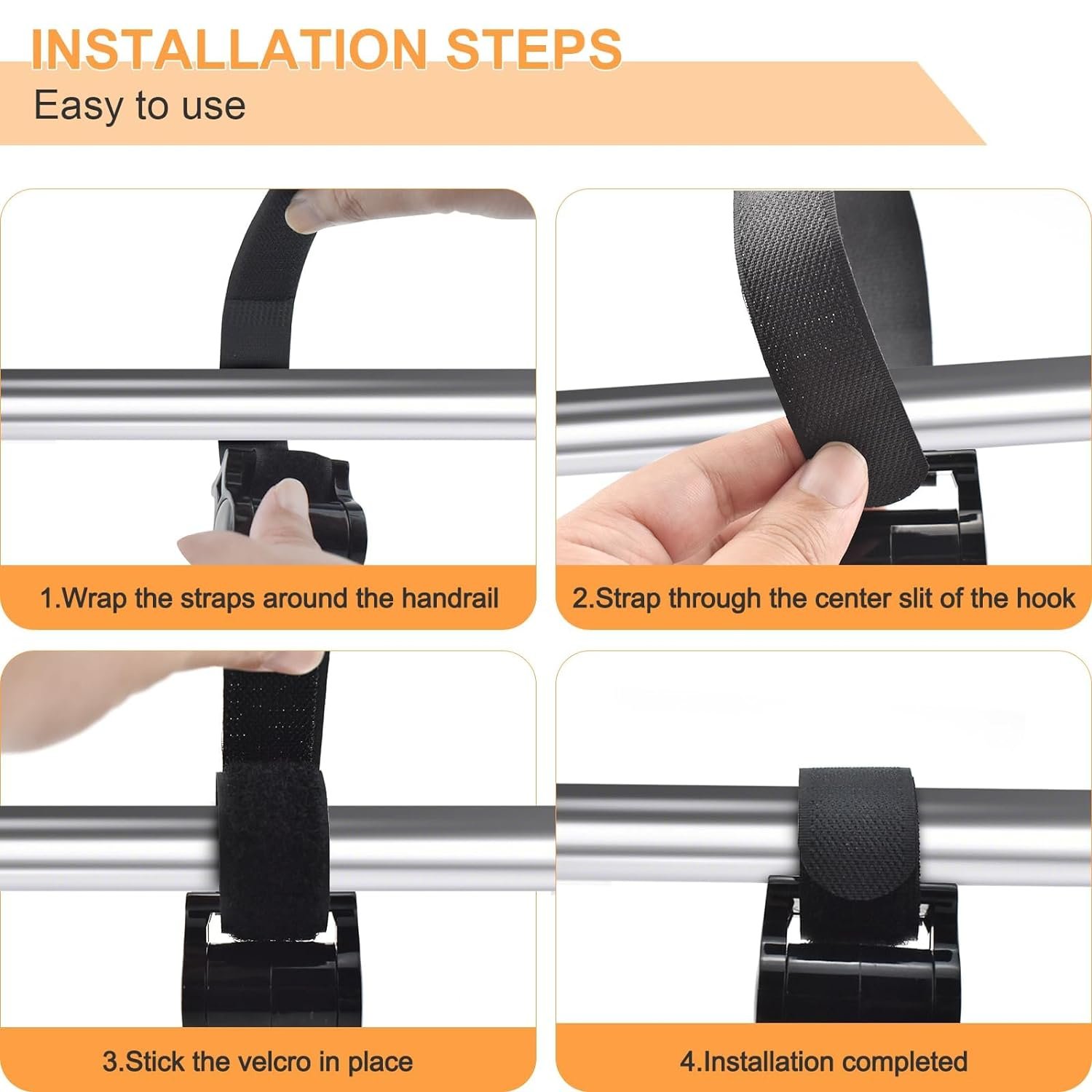 INSTALLATION STEPS
Easy to use

1.Wrap the straps around the handrail

2.Strap through the center slit of the hook

3.Stick the velcro in place

4.Installation completed