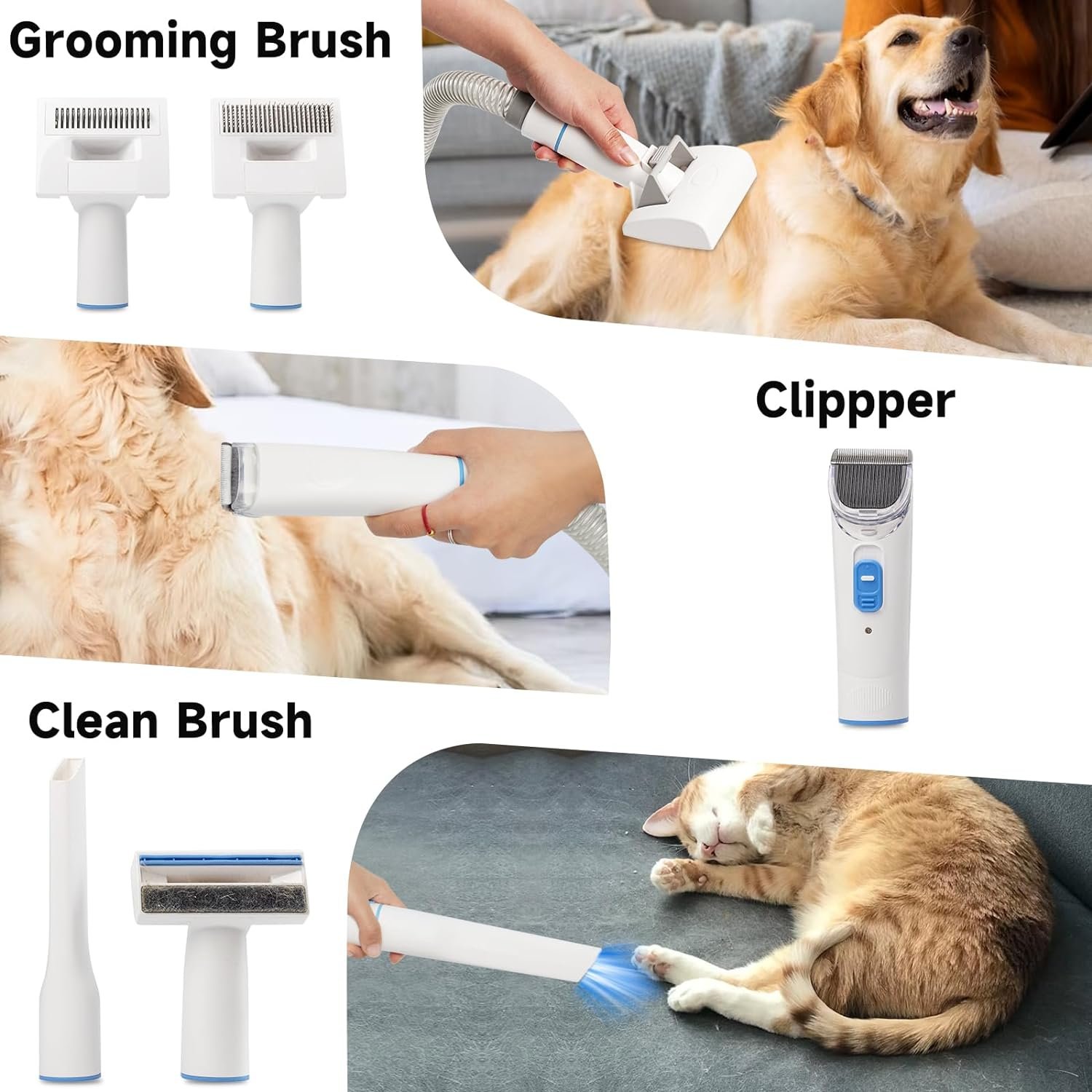 Grooming Brush

Clippper

Clean Brush