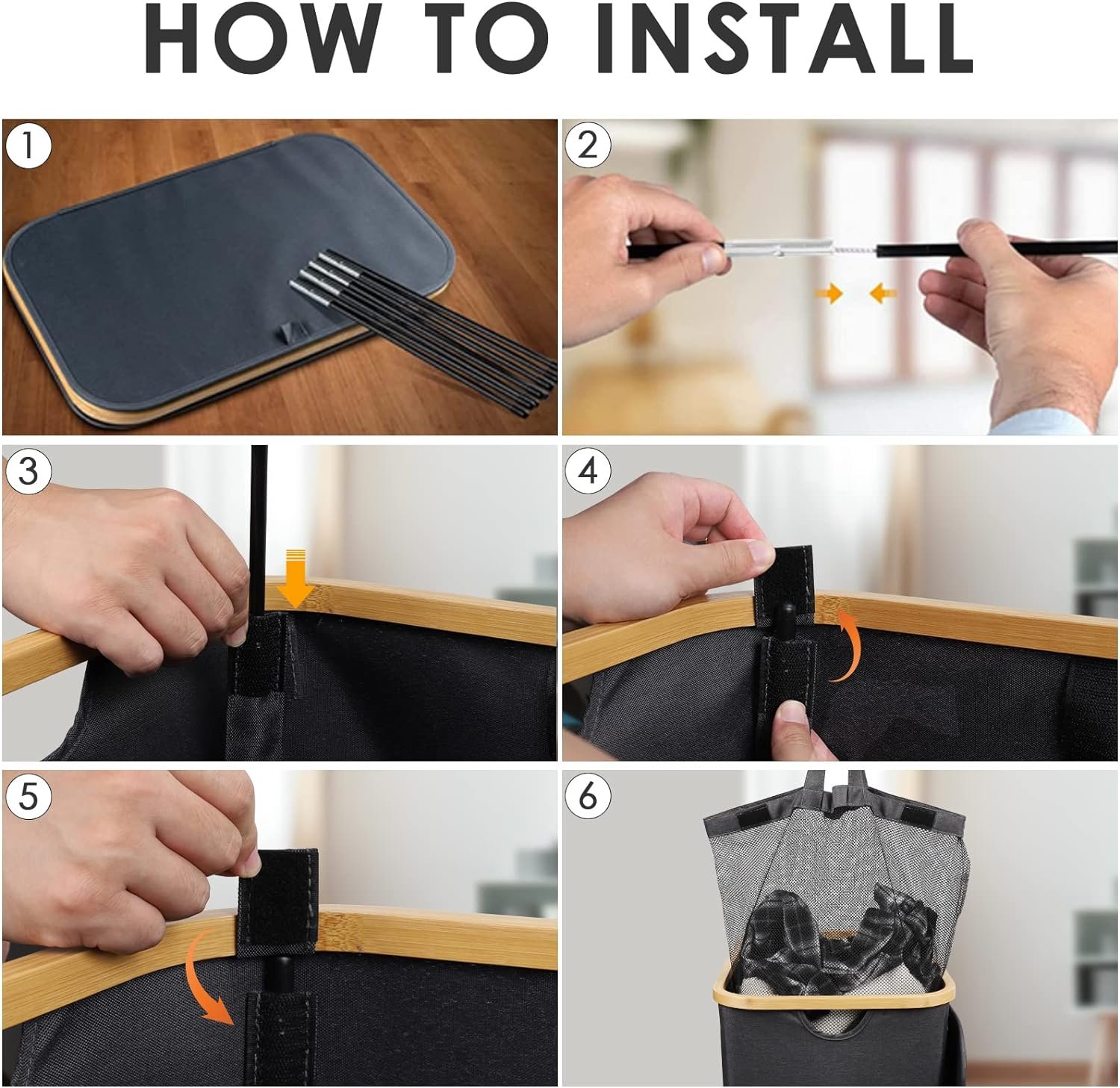 HOW TO INSTALL

1

2

3

4

5

6