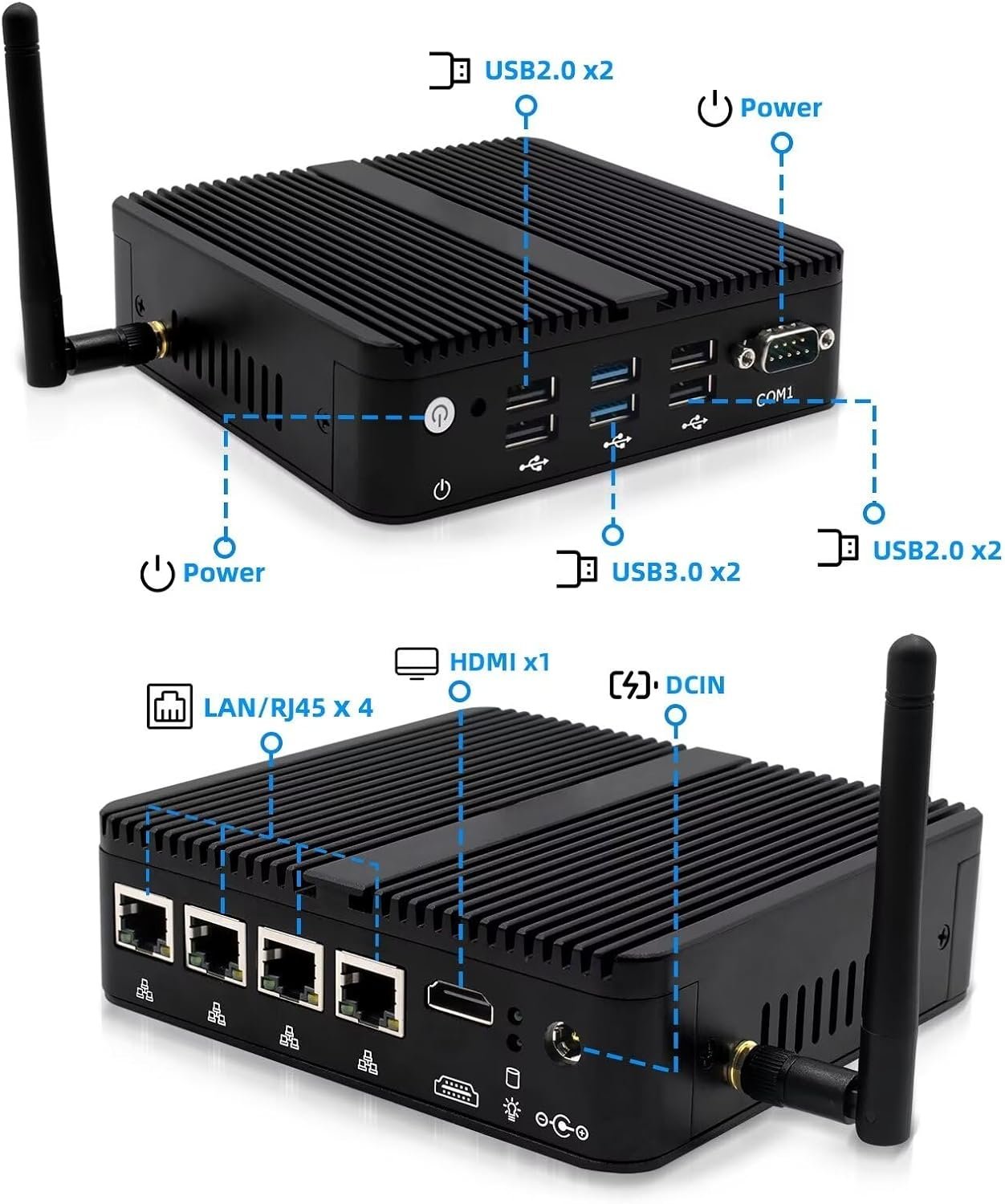 USB2.0 x2

Power

COM1

Power

USB3.0 x2

USB2.0 x2

HDMI x1

LAN/RJ45 x 4

DCIN