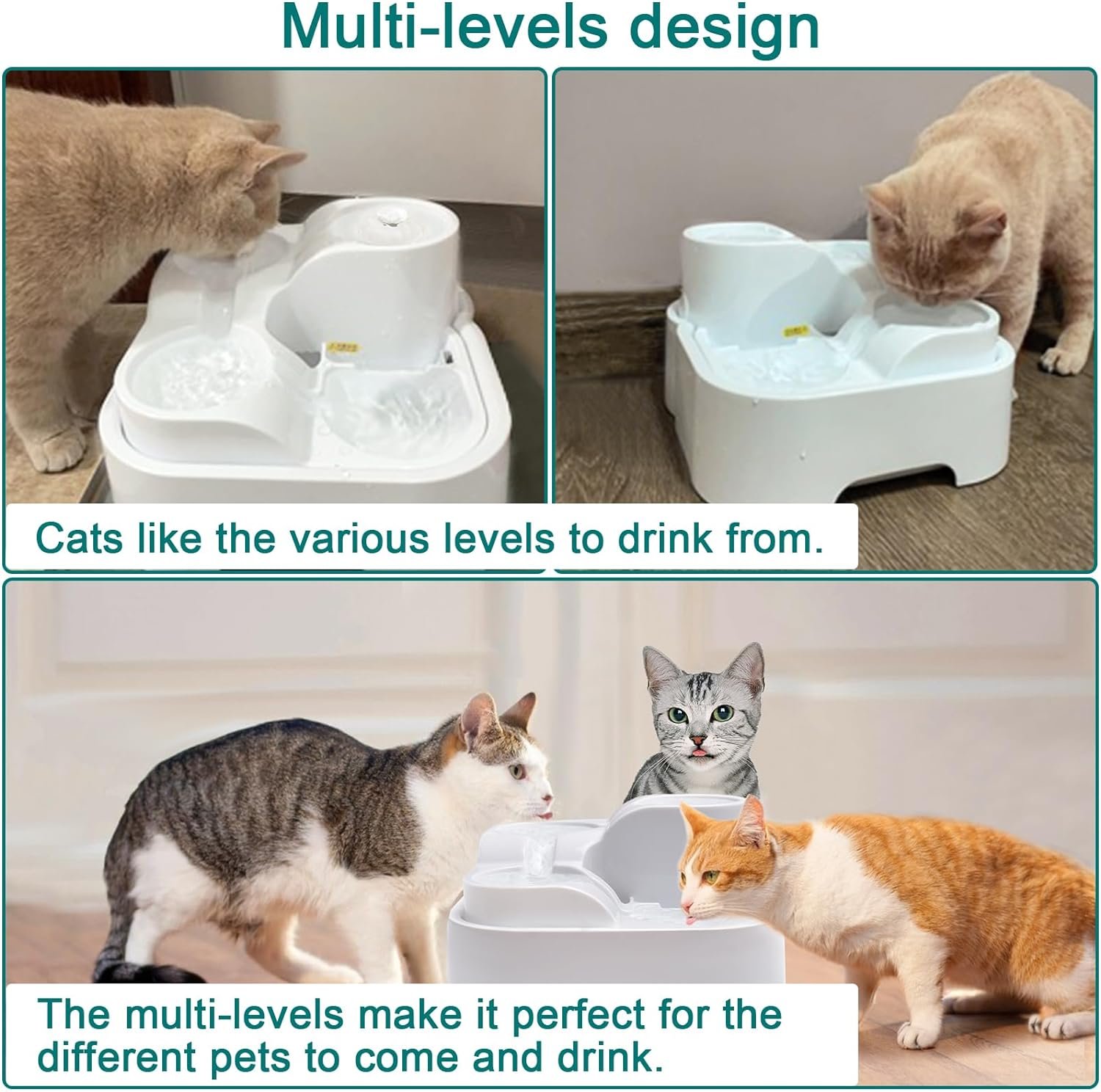 Multi-levels design

Cats like the various levels to drink from.

The multi-levels make it perfect for the different pets to come and drink.