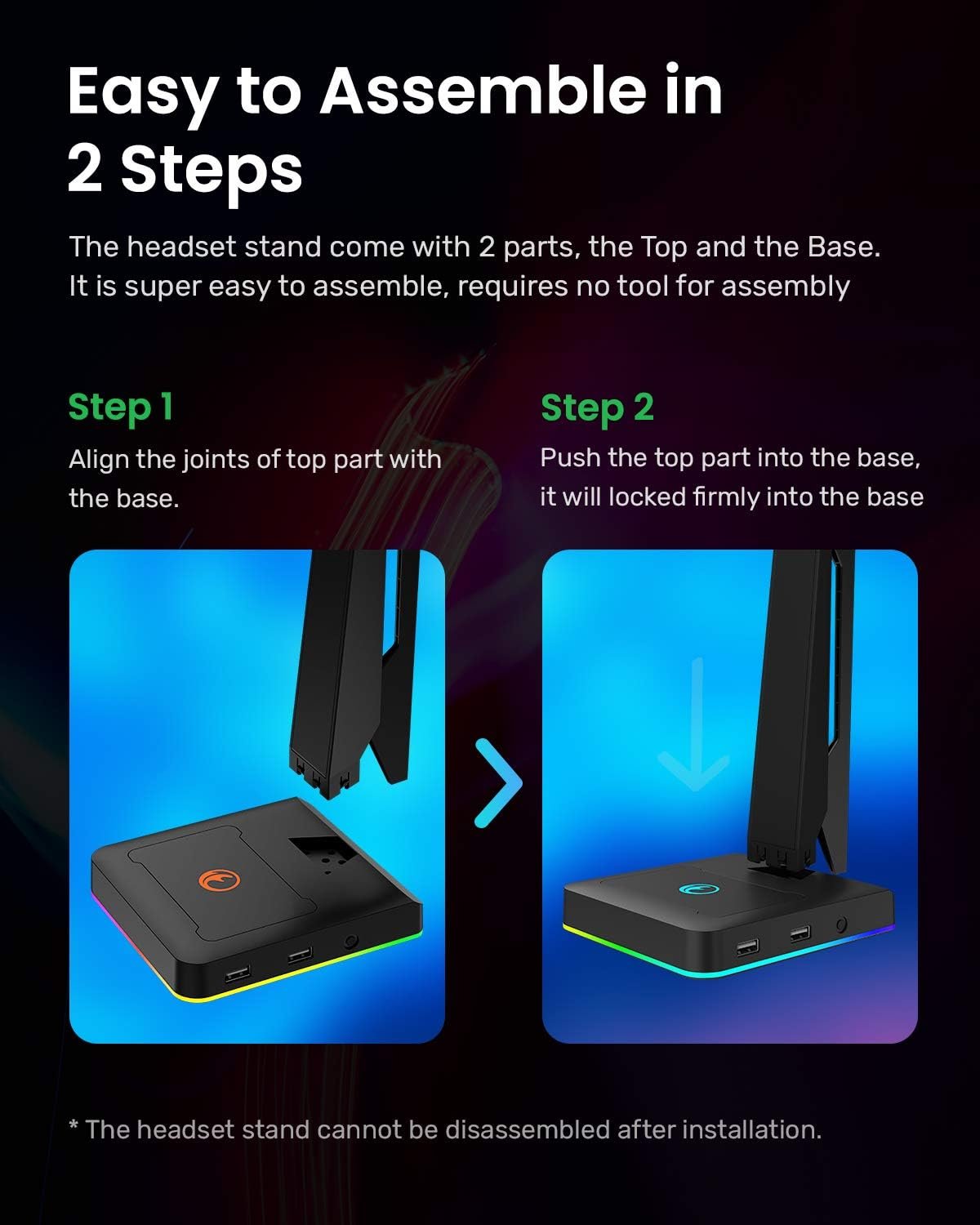 Easy to Assemble in 2 Steps

The headset stand come with 2 parts, the Top and the Base. It is super easy to assemble, requires no tool for assembly

Step 1

Align the joints of top part with the base.

Step 2

Push the top part into the base, it will locked firmly into the base

* The headset stand cannot be disassembled after installation.