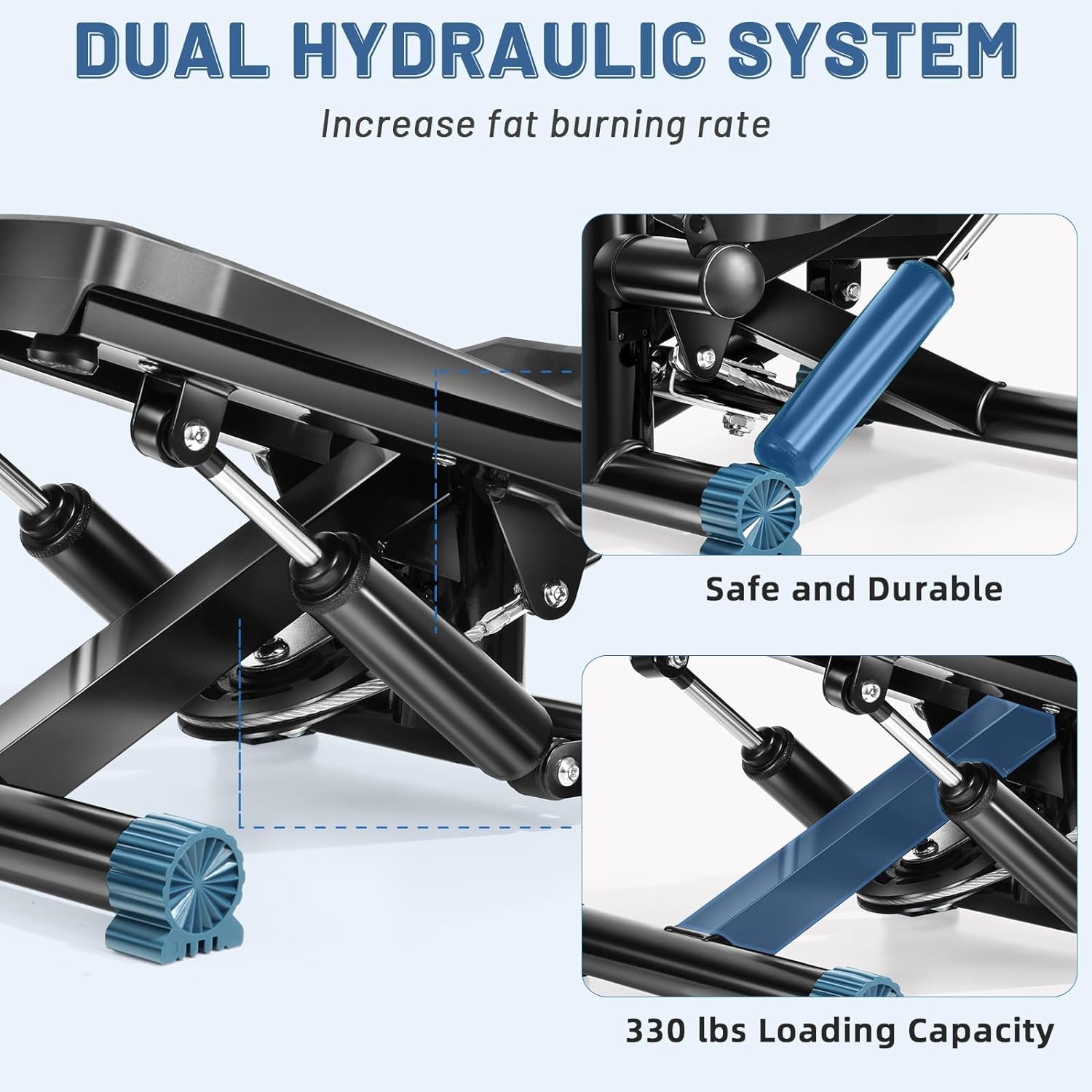 DUAL HYDRAULIC SYSTEM

Increase fat burning rate

Safe and Durable

330 lbs Loading Capacity