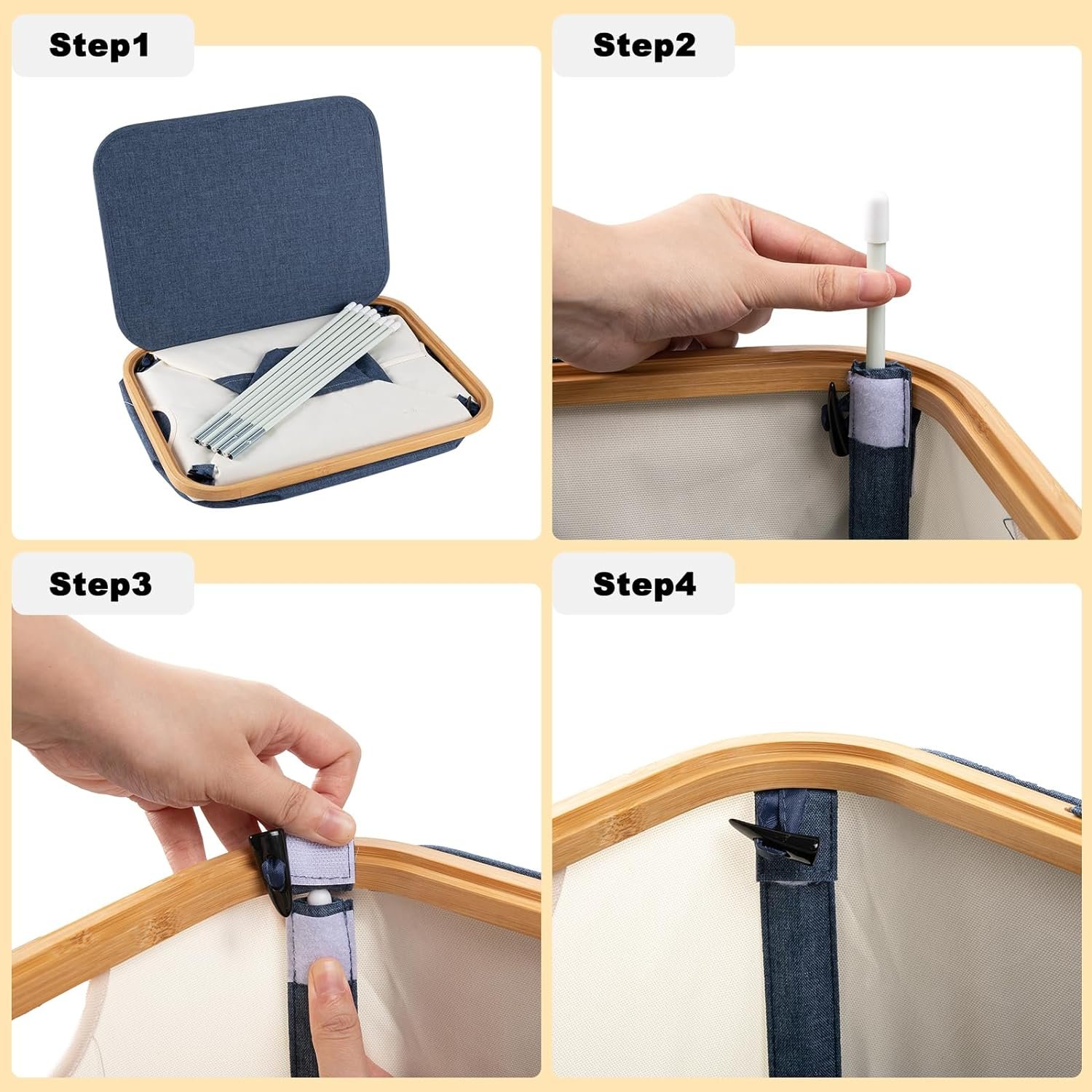 Step1

Step2

Step3

Step4