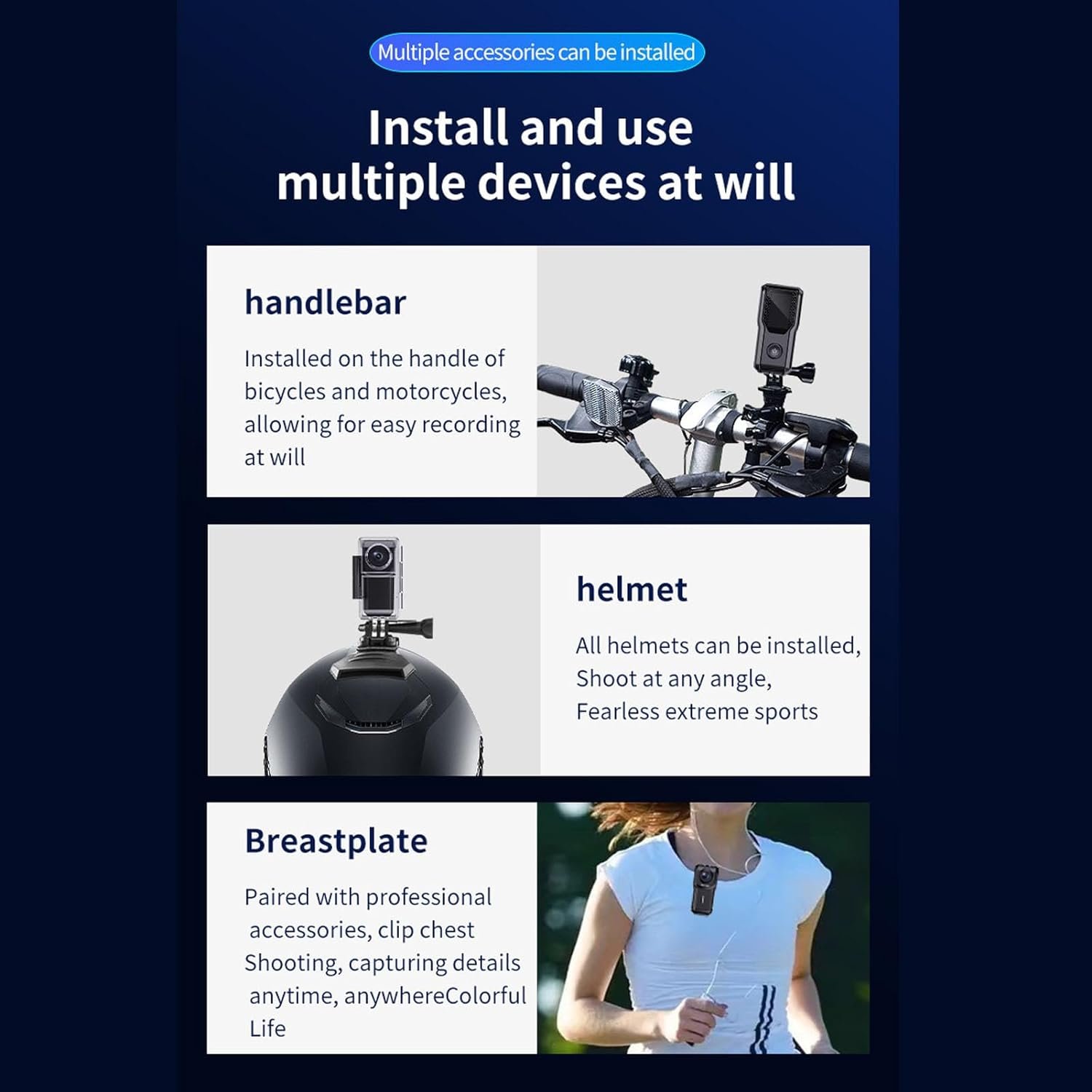 Multiple accessories can be installed

Install and use multiple devices at will

handlebar

Installed on the handle of bicycles and motorcycles, allowing for easy recording at will

helmet

All helmets can be installed, Shoot at any angle, Fearless extreme sports

Breastplate

Paired with professional accessories, clip chest Shooting, capturing details anytime, anywhereColorful Life