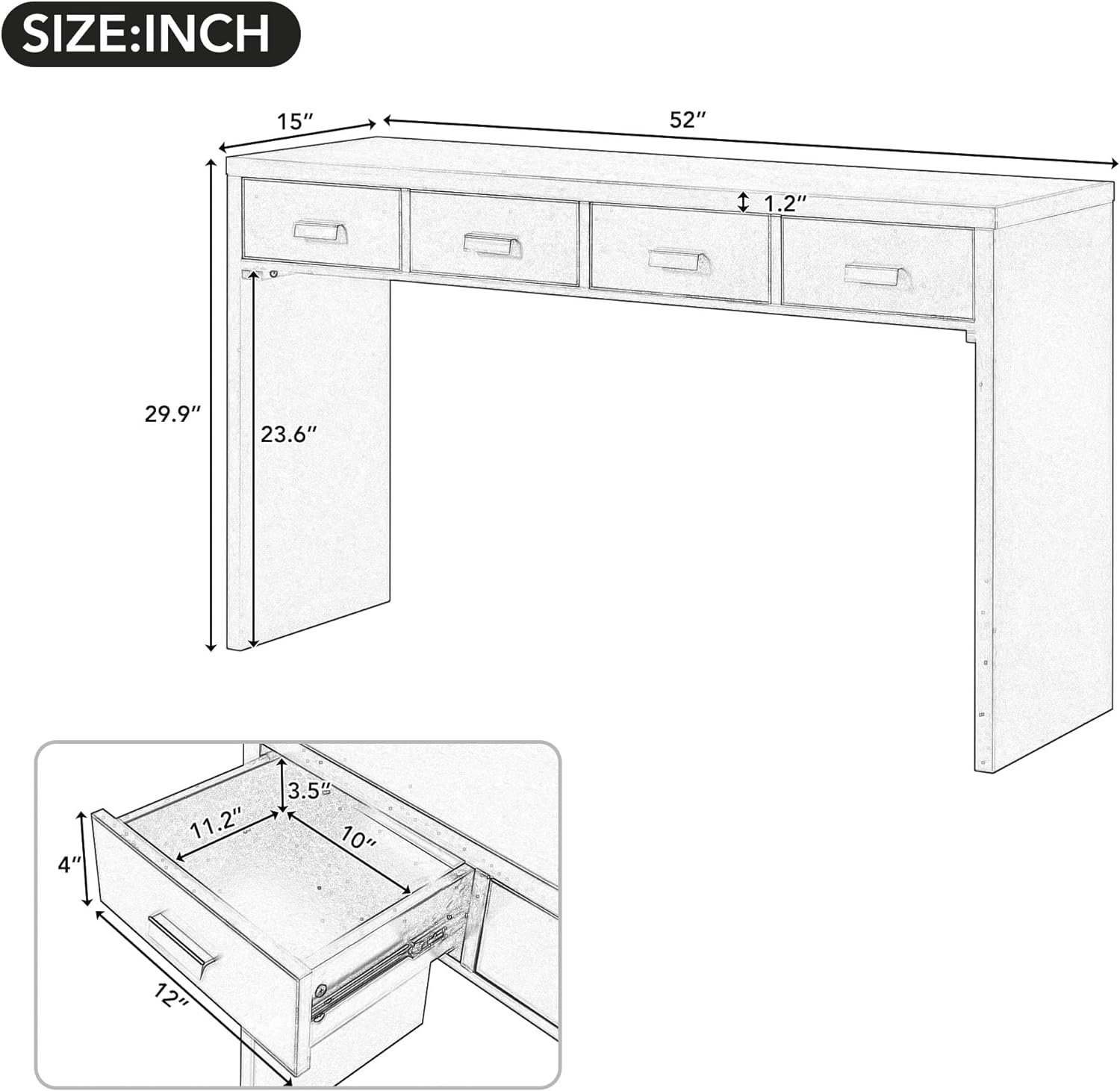 SIZE:INCH

15″

52″

1.2″

29.9″

23.6″

3.5″

11.2″

10″

4″

12″