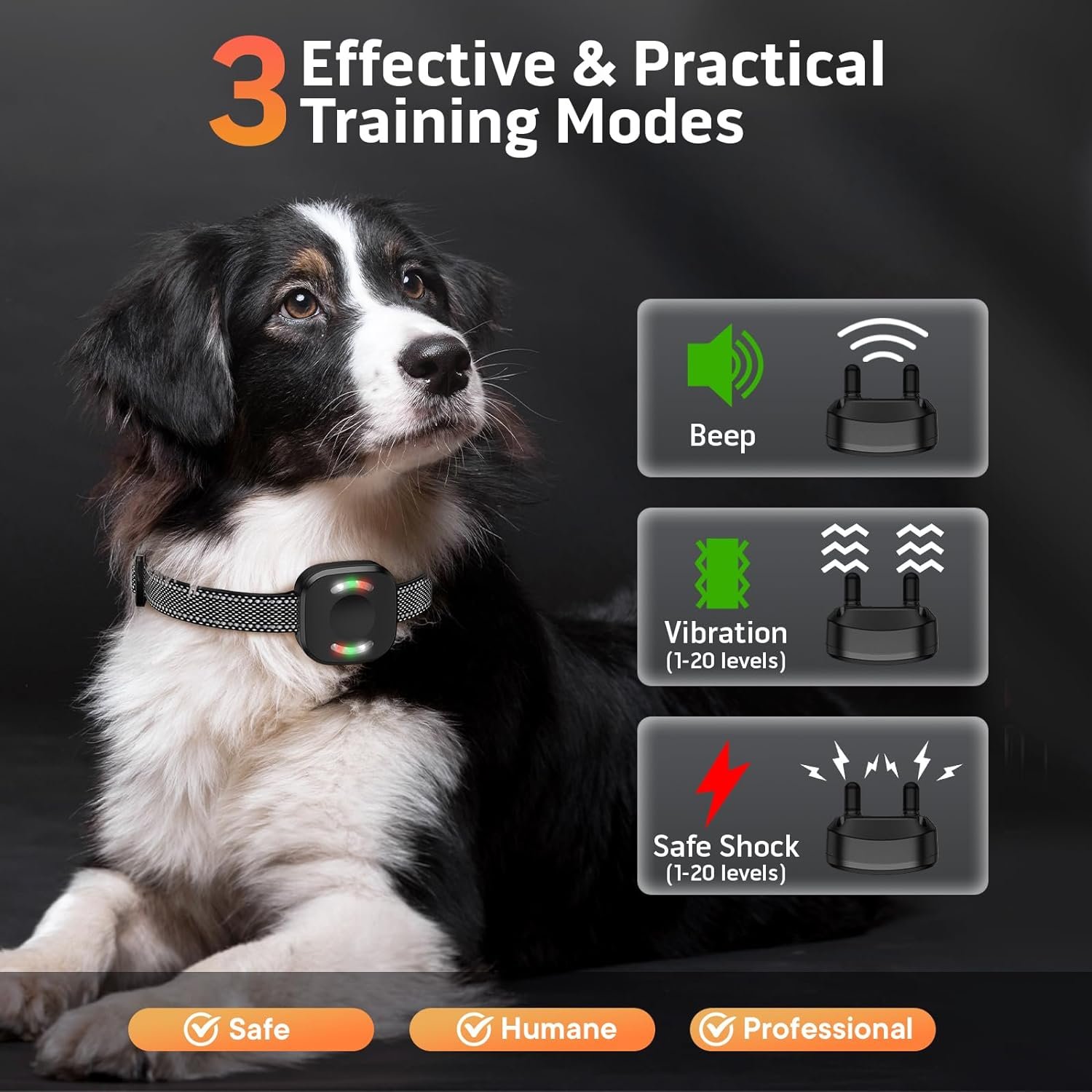 3 Effective & Practical Training Modes

Beep

Vibration
(1-20 levels)

Safe Shock
(1-20 levels)

Safe

Humane

Professional