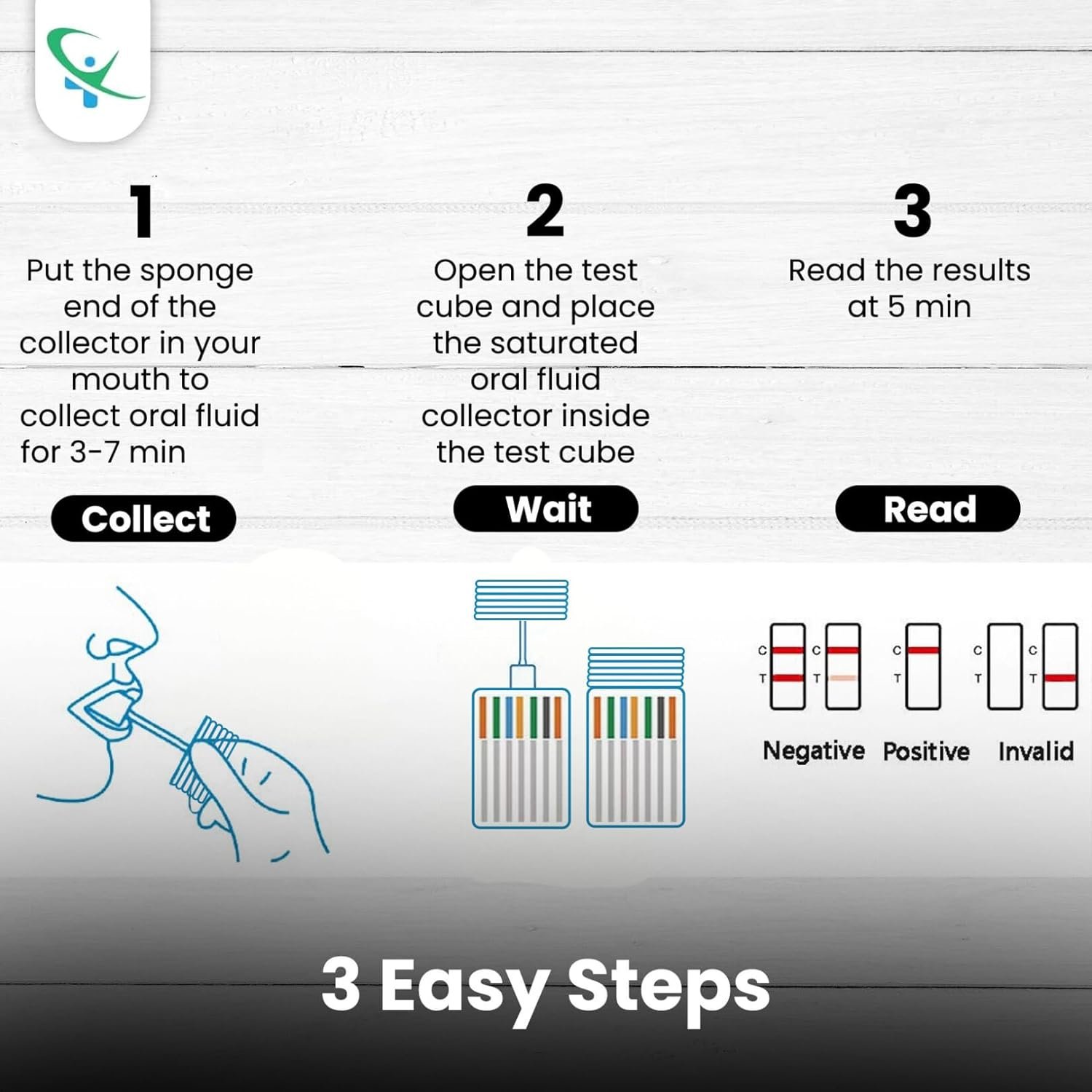 1
Put the sponge end of the collector in your mouth to collect oral fluid for 3-7 min

Collect

2
Open the test cube and place the saturated oral fluid collector inside the test cube

Wait

3
Read the results at 5 min

Read

C T C T C T C T C T

Negative Positive Invalid

3 Easy Steps