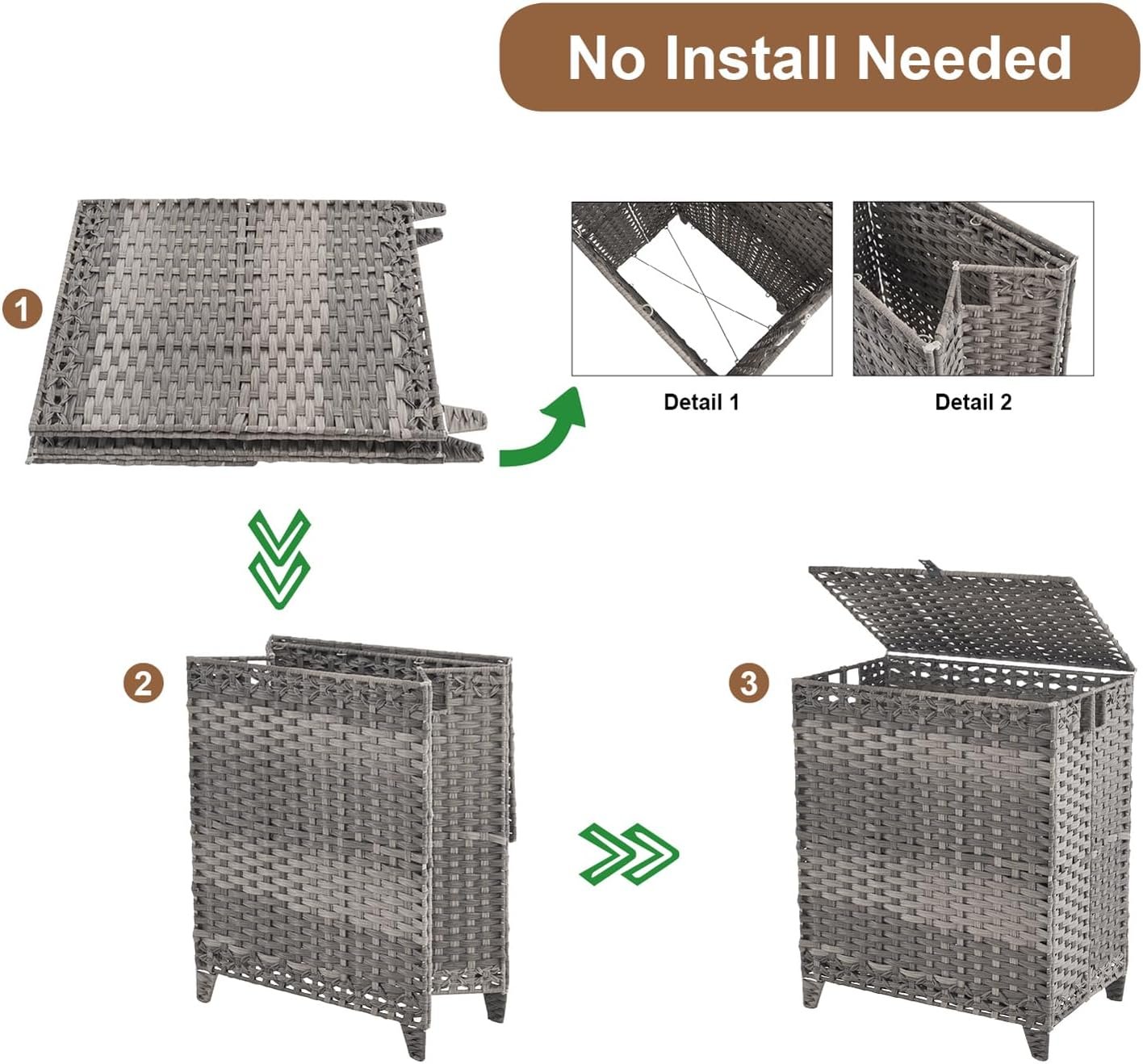 No Install Needed

1

Detail 1

Detail 2

2

3