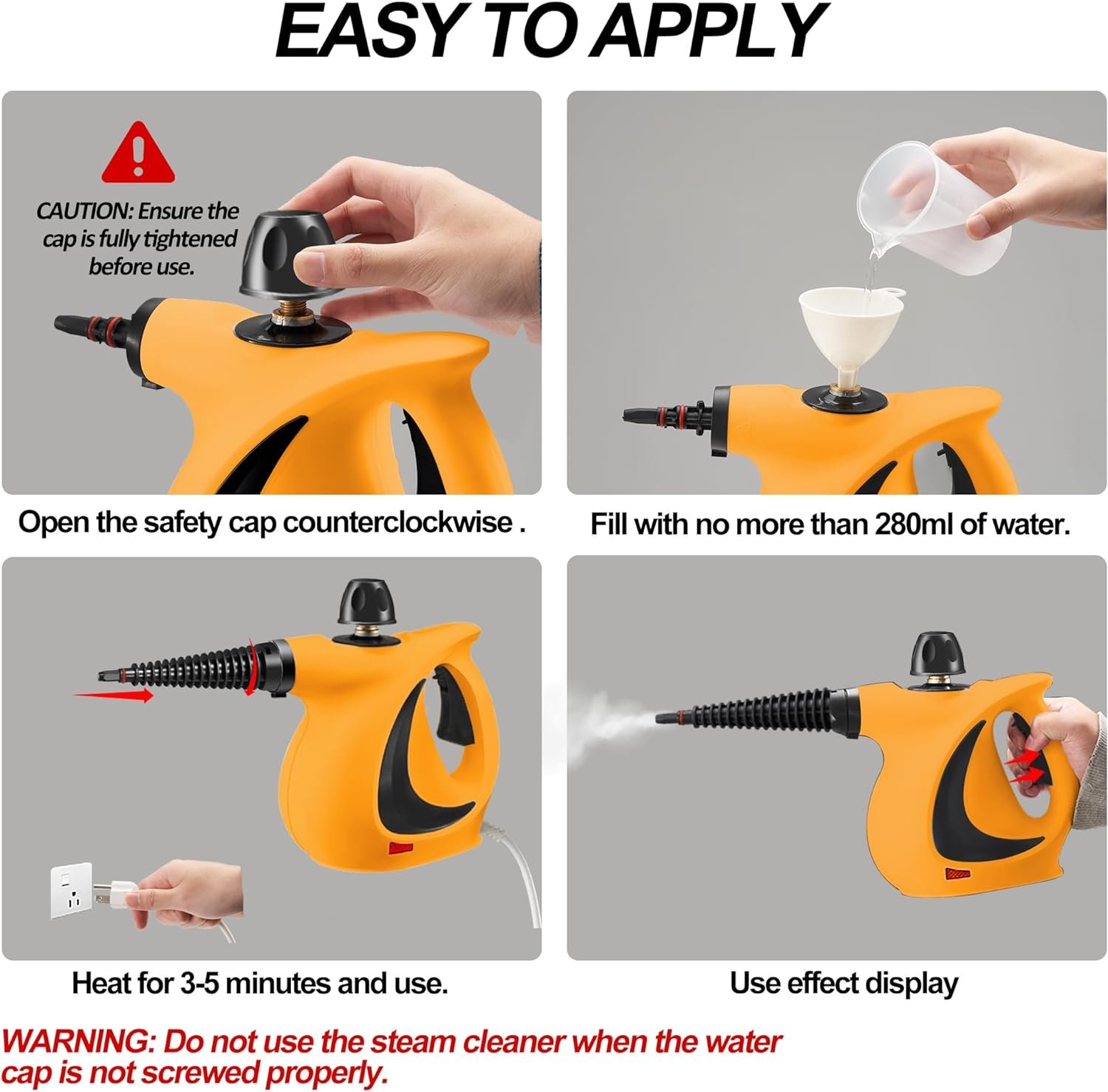 EASY TO APPLY

CAUTION: Ensure the cap is fully tightened before use.

Open the safety cap counterclockwise .

Fill with no more than 280ml of water.

Heat for 3-5 minutes and use.

Use effect display

WARNING: Do not use the steam cleaner when the water cap is not screwed properly.