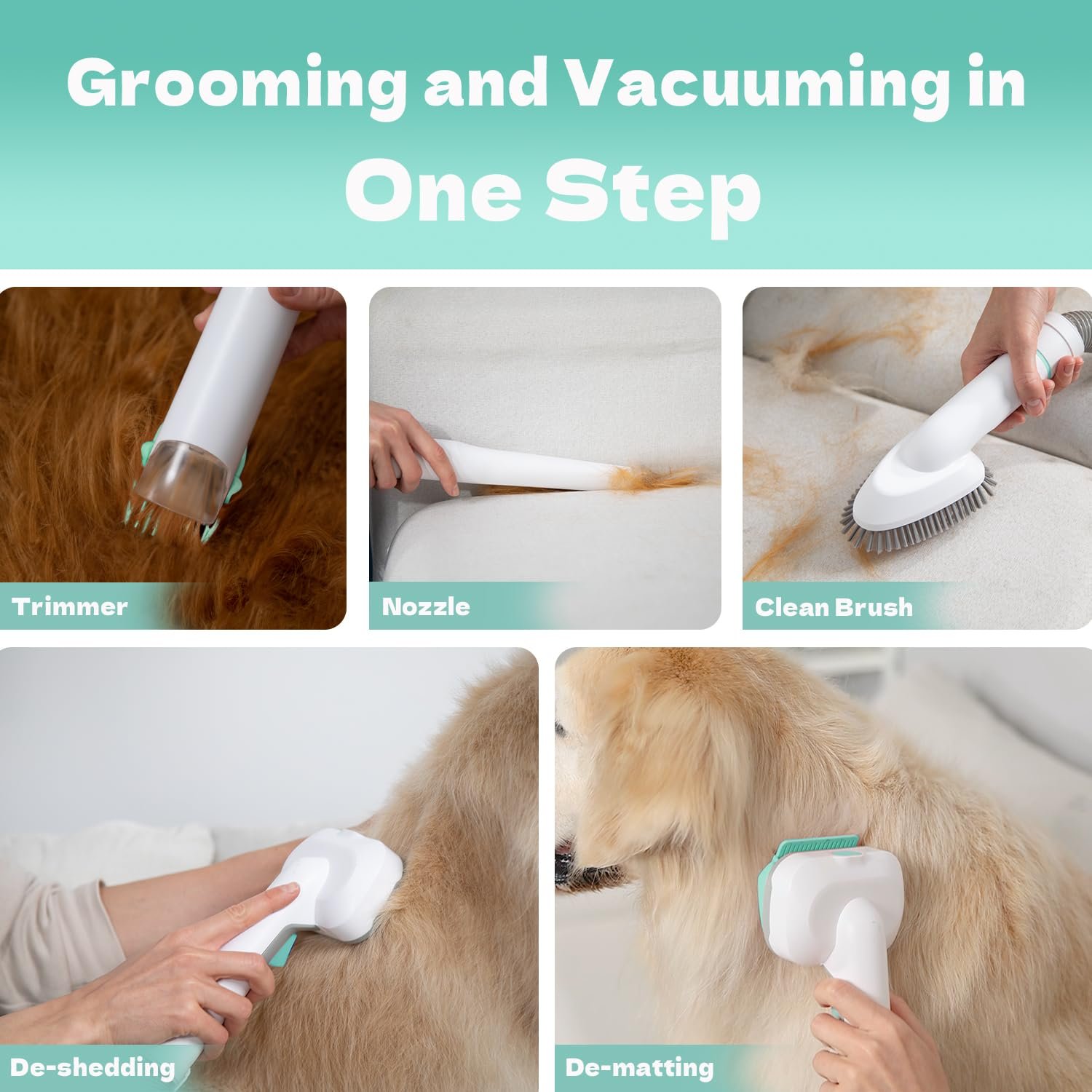 Grooming and Vacuuming in One Step

Trimmer

Nozzle

Clean Brush

De-shedding

De-matting