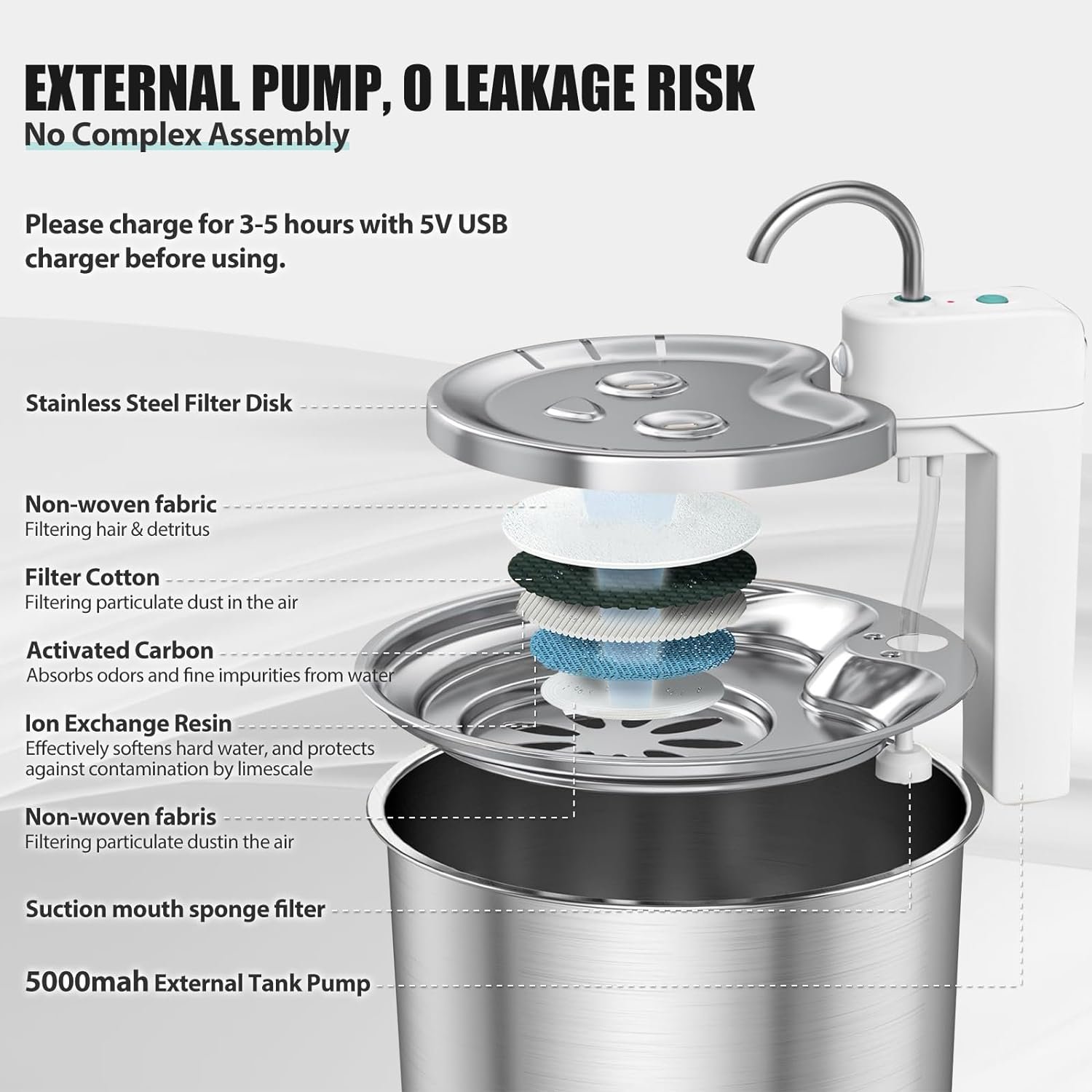 EXTERNAL PUMP, 0 LEAKAGE RISK
No Complex Assembly

Please charge for 3-5 hours with 5V USB charger before using.

Stainless Steel Filter Disk

Non-woven fabric
Filtering hair & detritus

Filter Cotton
Filtering particulate dust in the air

Activated Carbon
Absorbs odors and fine impurities from water

Ion Exchange Resin
Effectively softens hard water, and protects against contamination by limescale

Non-woven fabris
Filtering particulate dustin the air

Suction mouth sponge filter

5000mah External Tank Pump