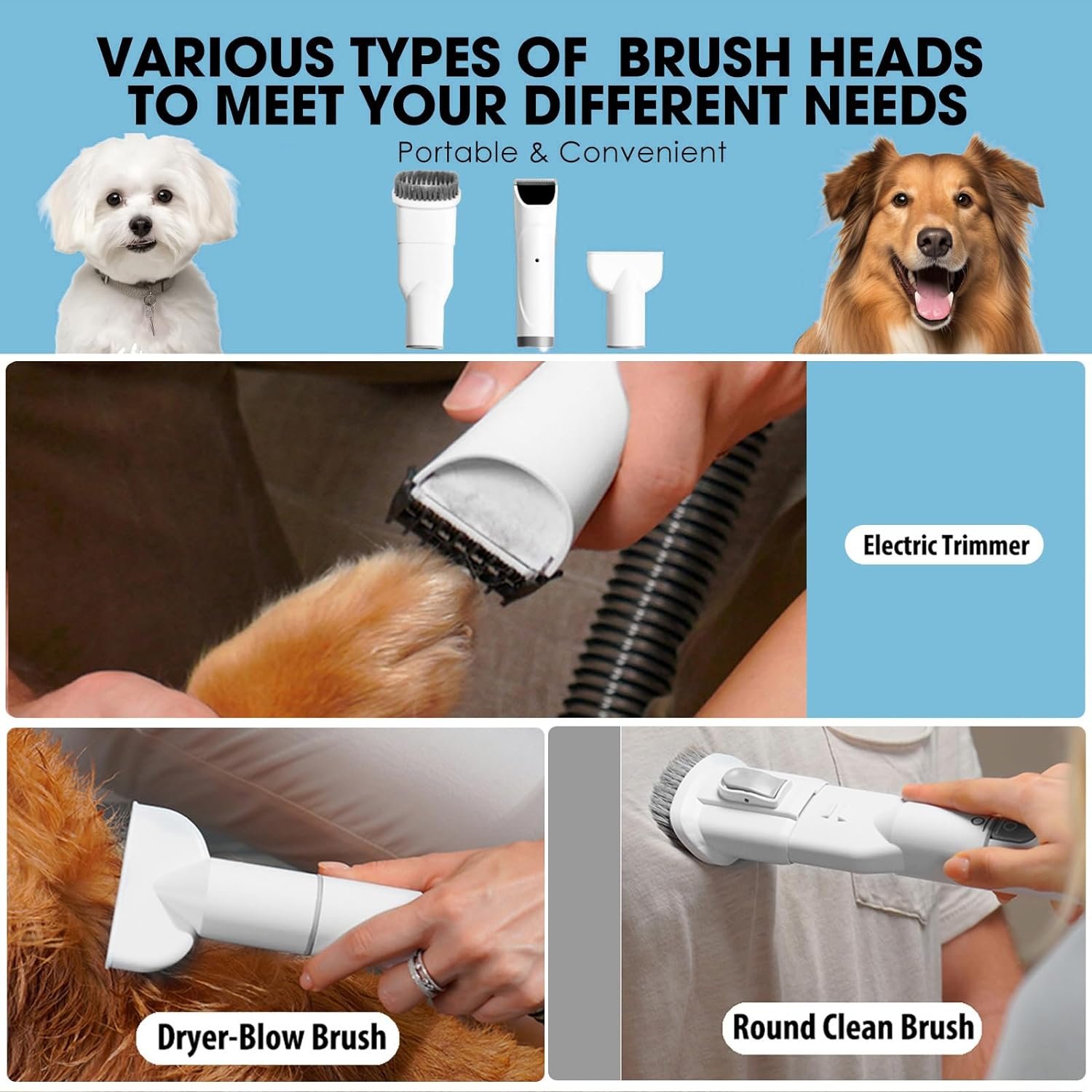 VARIOUS TYPES OF BRUSH HEADS TO MEET YOUR DIFFERENT NEEDS

Portable & Convenient

Electric Trimmer

Dryer-Blow Brush

Round Clean Brush