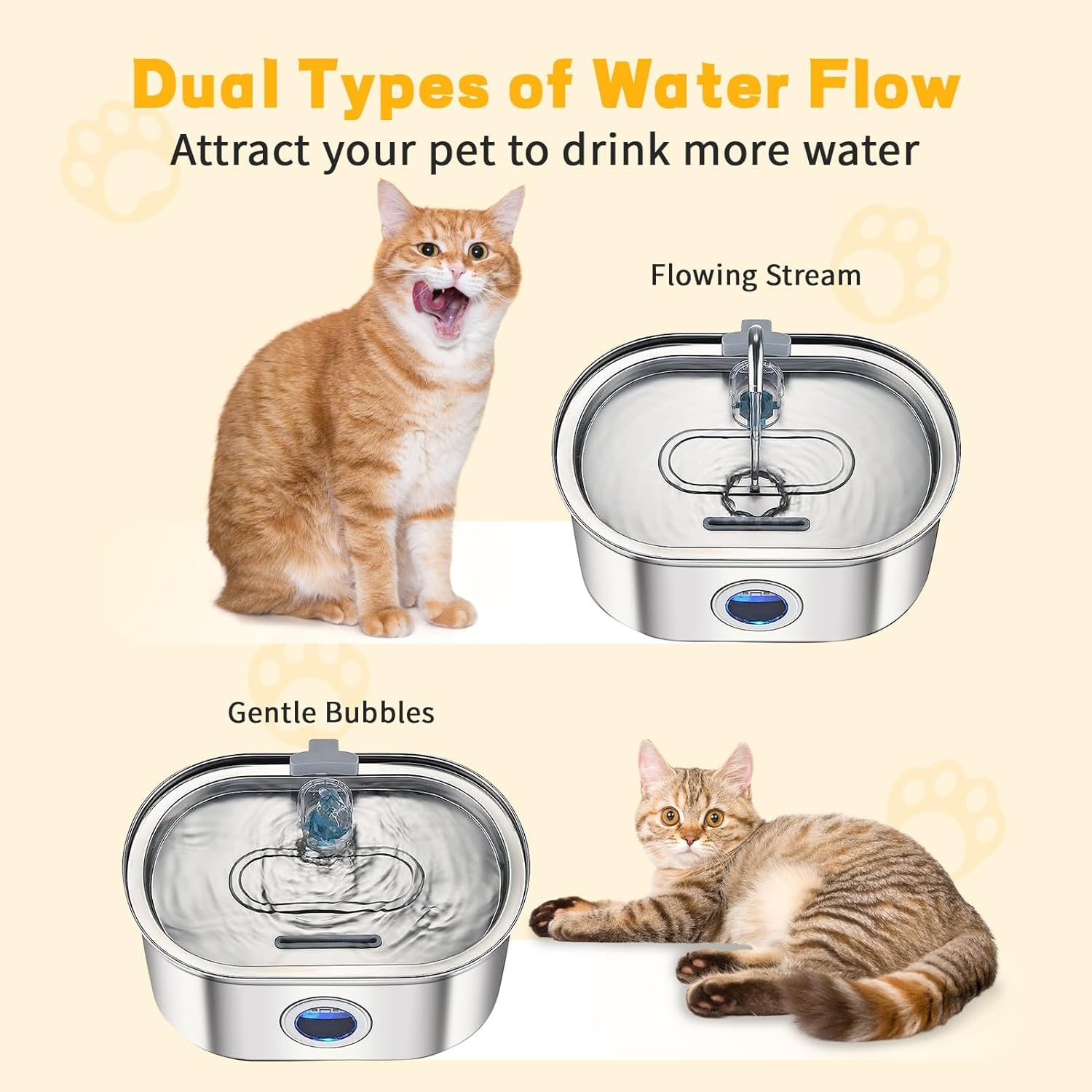 Dual Types of Water Flow
Attract your pet to drink more water

Flowing Stream

Gentle Bubbles