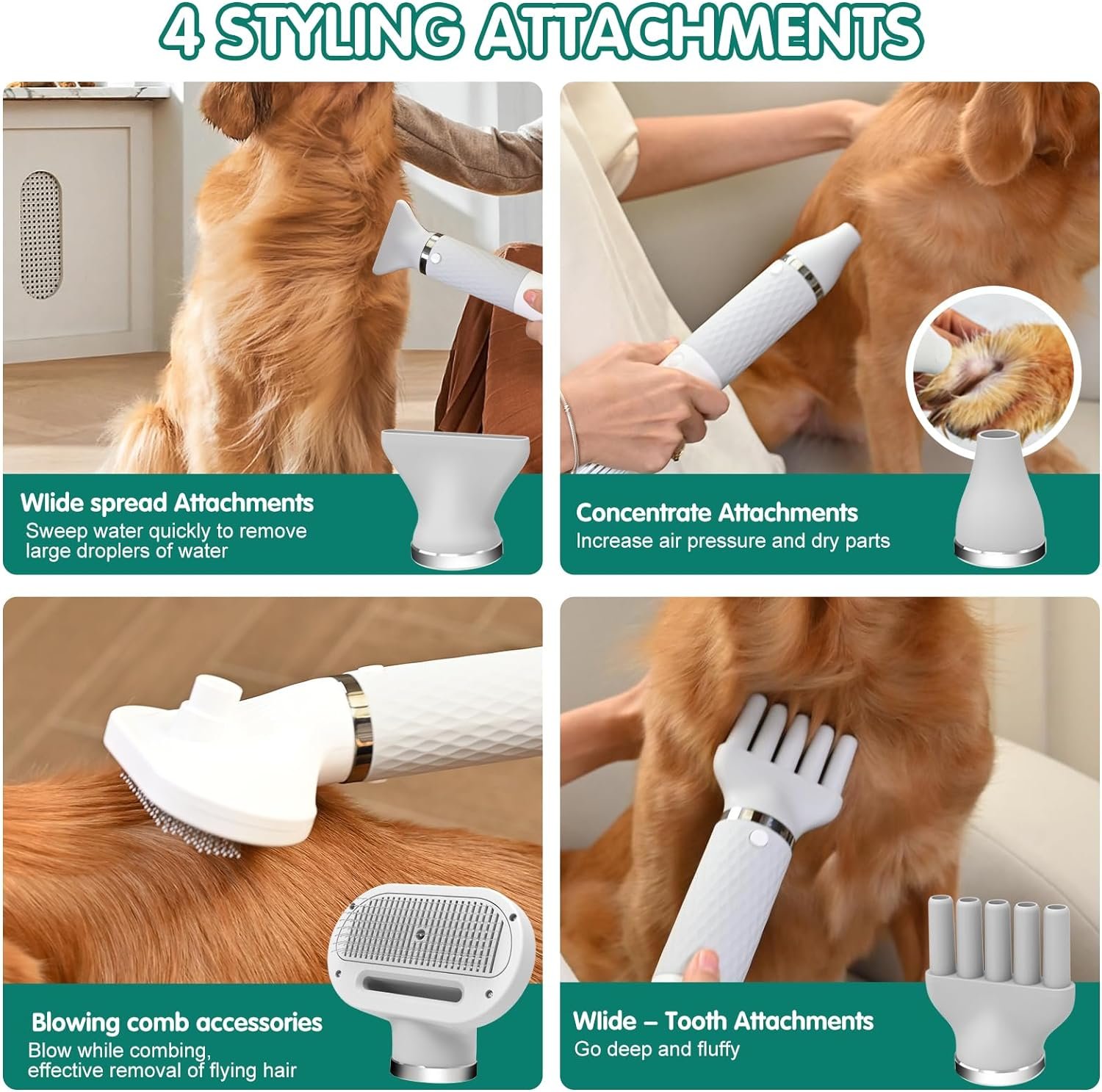 4 STYLING ATTACHMENTS

Wlide spread Attachments
Sweep water quickly to remove large droplers of water

Concentrate Attachments
Increase air pressure and dry parts

Blowing comb accessories
Blow while combing, effective removal of flying hair

Wlide – Tooth Attachments
Go deep and fluffy