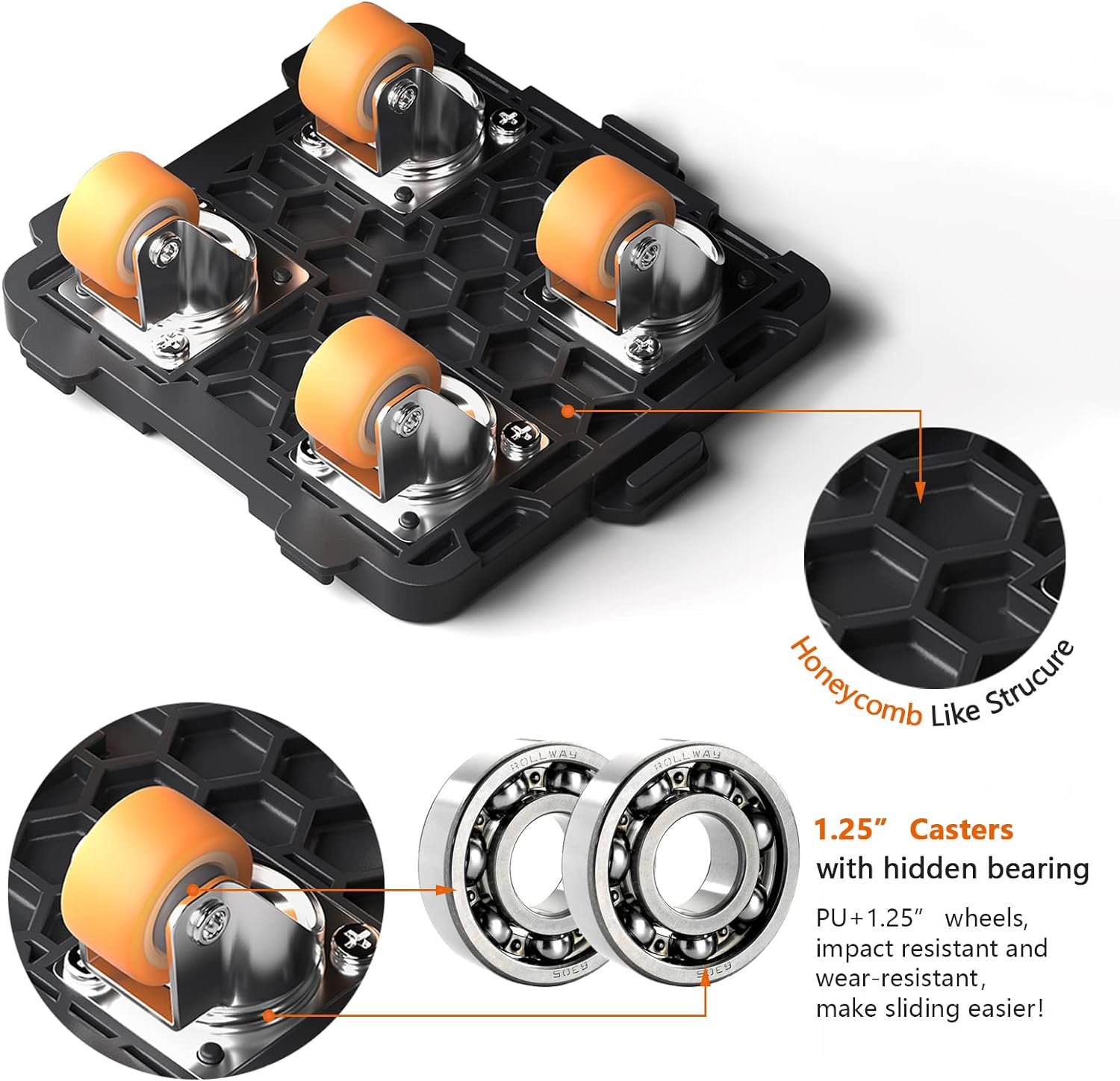 Honeycomb Like Strucure

ROLLWAY
6305

ROLLWAY
6305

1.25” Casters
with hidden bearing

PU+1.25” wheels, impact resistant and wear-resistant, make sliding easier!