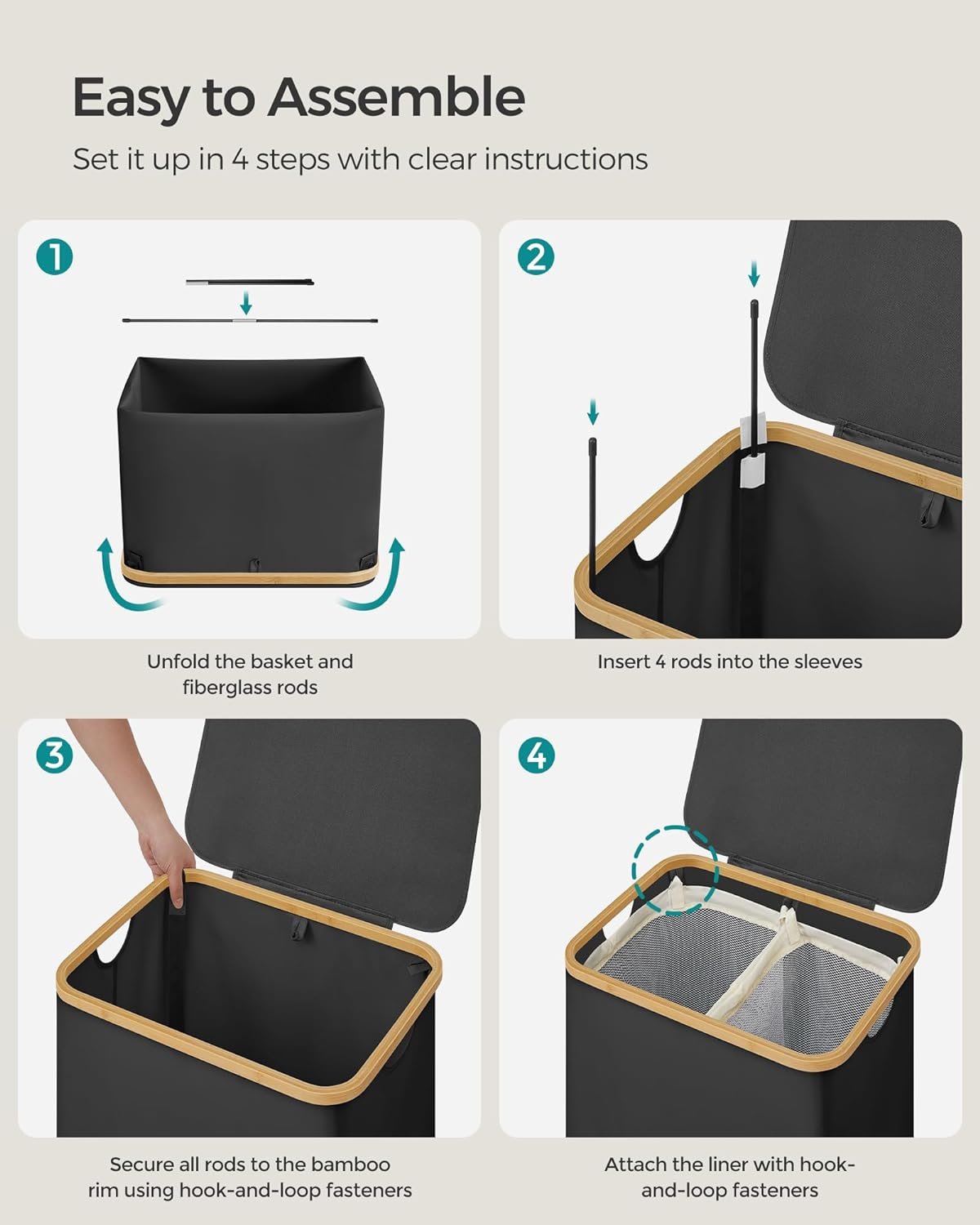 Easy to Assemble

Set it up in 4 steps with clear instructions

1

Unfold the basket and fiberglass rods

2

Insert 4 rods into the sleeves

3

Secure all rods to the bamboo rim using hook-and-loop fasteners

4

Attach the liner with hook-and-loop fasteners