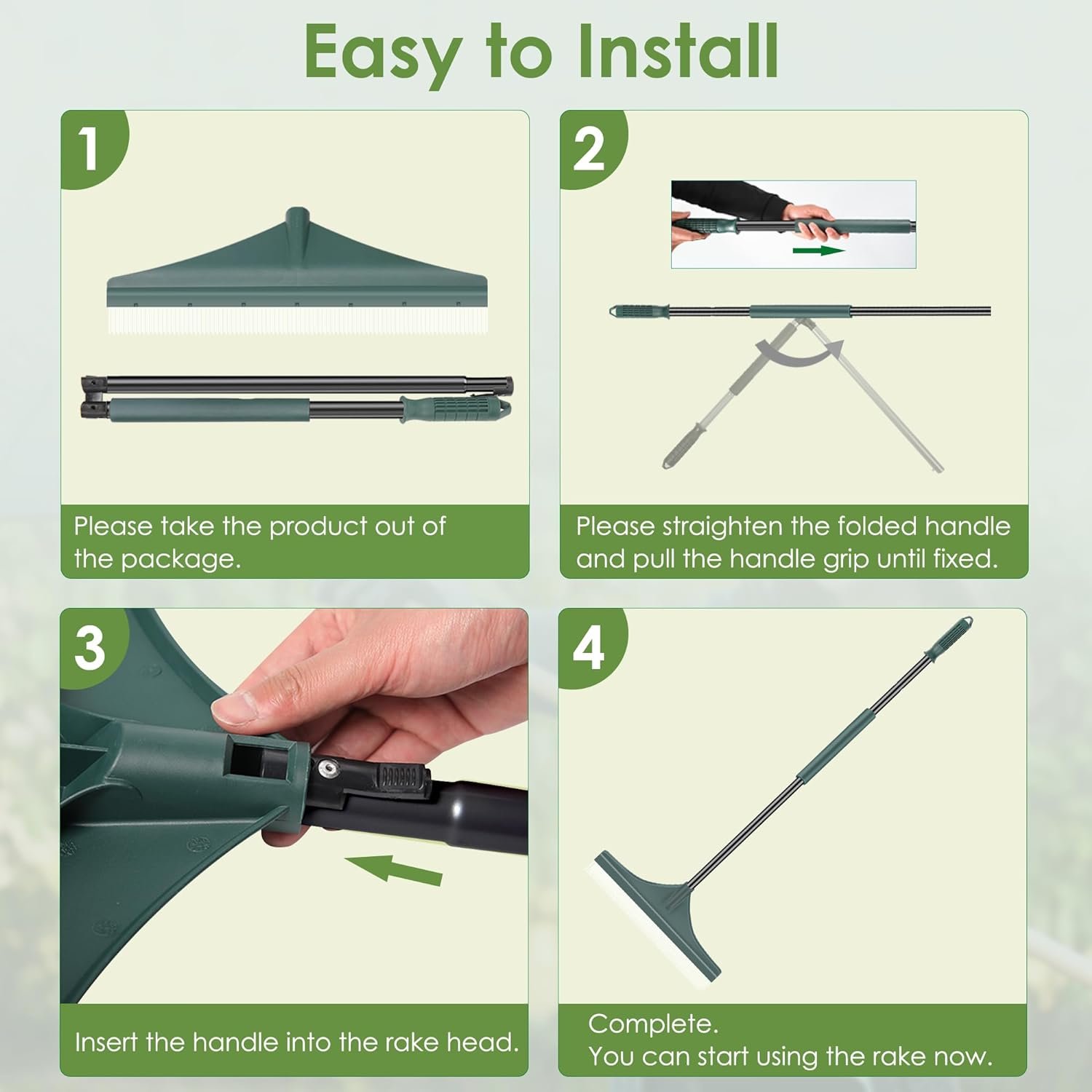 Easy to Install

1

Please take the product out of the package.

2

Please straighten the folded handle and pull the handle grip until fixed.

3

Insert the handle into the rake head.

4

Complete.
You can start using the rake now.