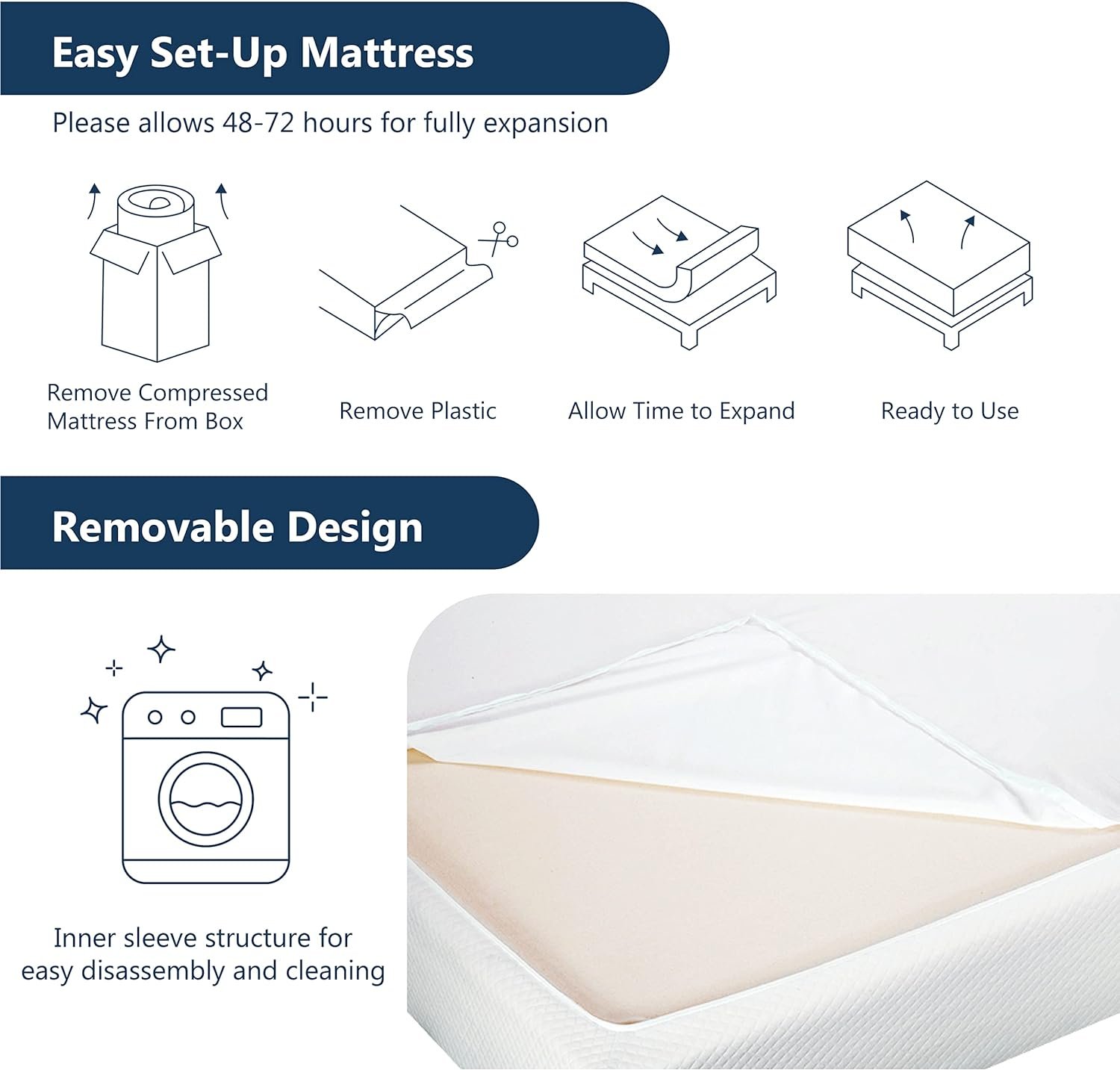 Easy Set-Up Mattress

Please allows 48-72 hours for fully expansion

Remove Compressed Mattress From Box

Remove Plastic

Allow Time to Expand

Ready to Use

Removable Design

Inner sleeve structure for easy disassembly and cleaning