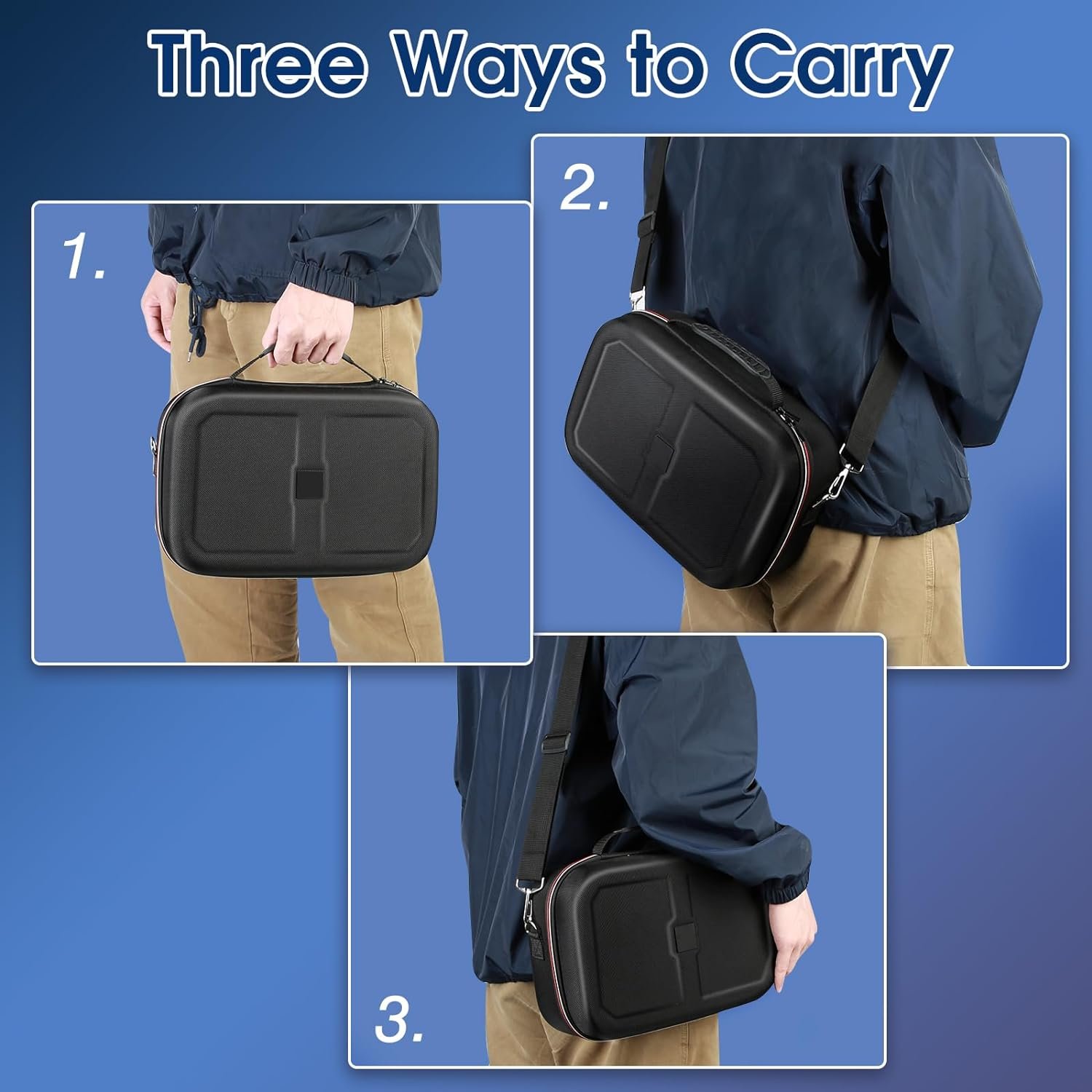 Three Ways to Carry

1.

2.

3.