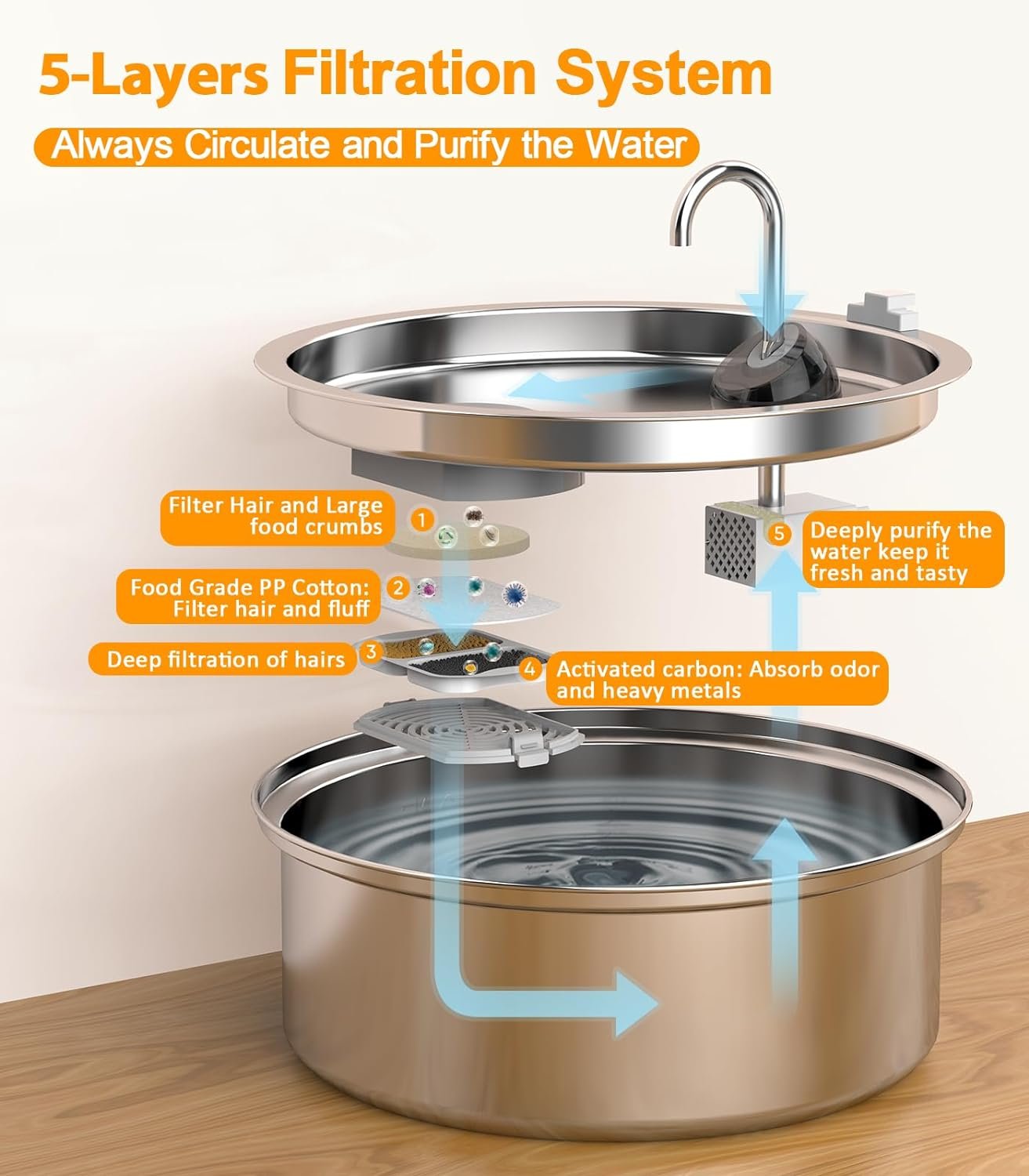 5-Layers Filtration System

Always Circulate and Purify the Water

Filter Hair and Large food crumbs 1

Food Grade PP Cotton: Filter hair and fluff 2

Deep filtration of hairs 3

4 Activated carbon: Absorb odor and heavy metals

5 Deeply purify the water keep it fresh and tasty