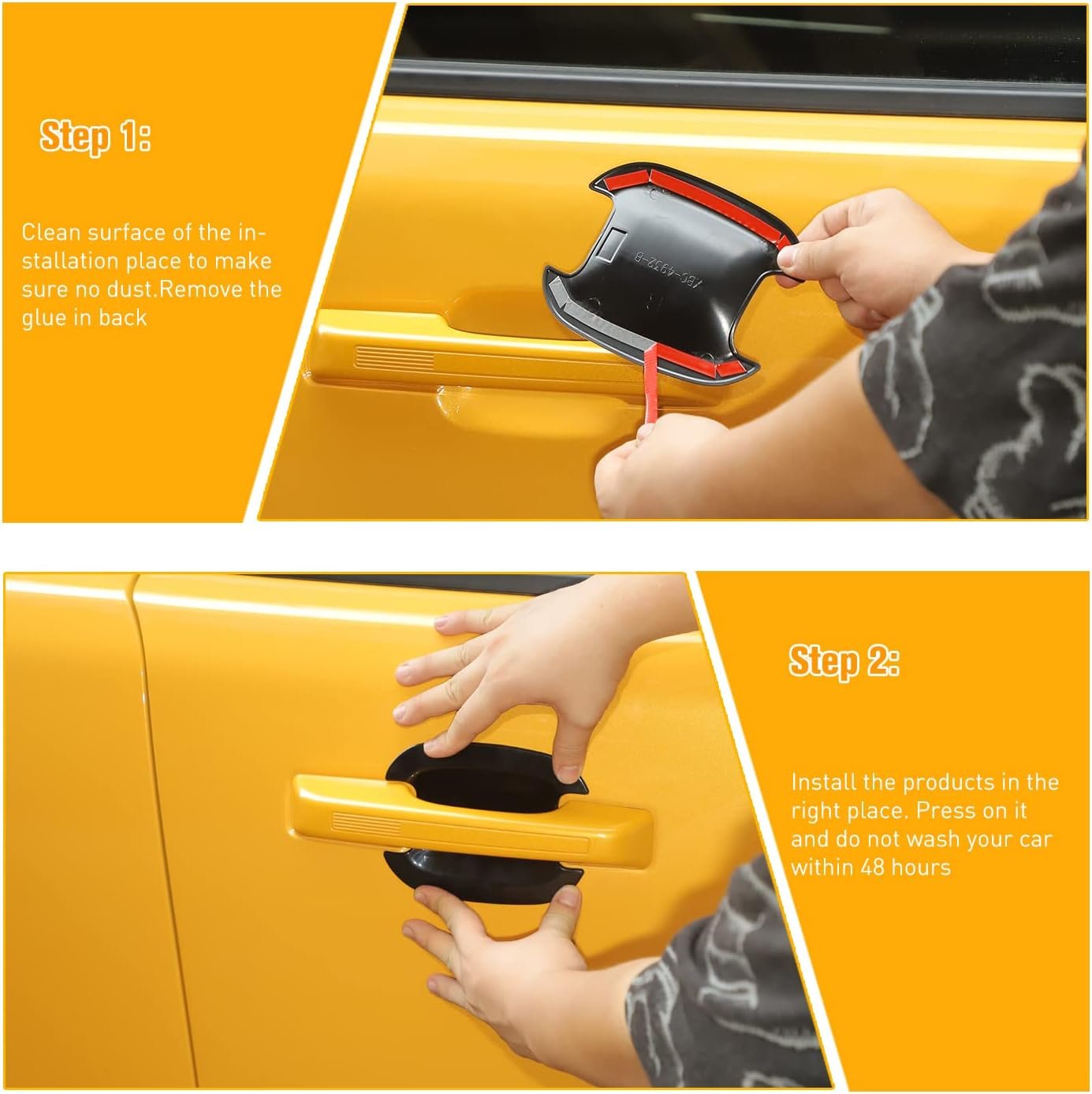 Step 1:

Clean surface of the installation place to make sure no dust.Remove the glue in back

XBC-4932-B

Step 2:

Install the products in the right place. Press on it and do not wash your car within 48 hours