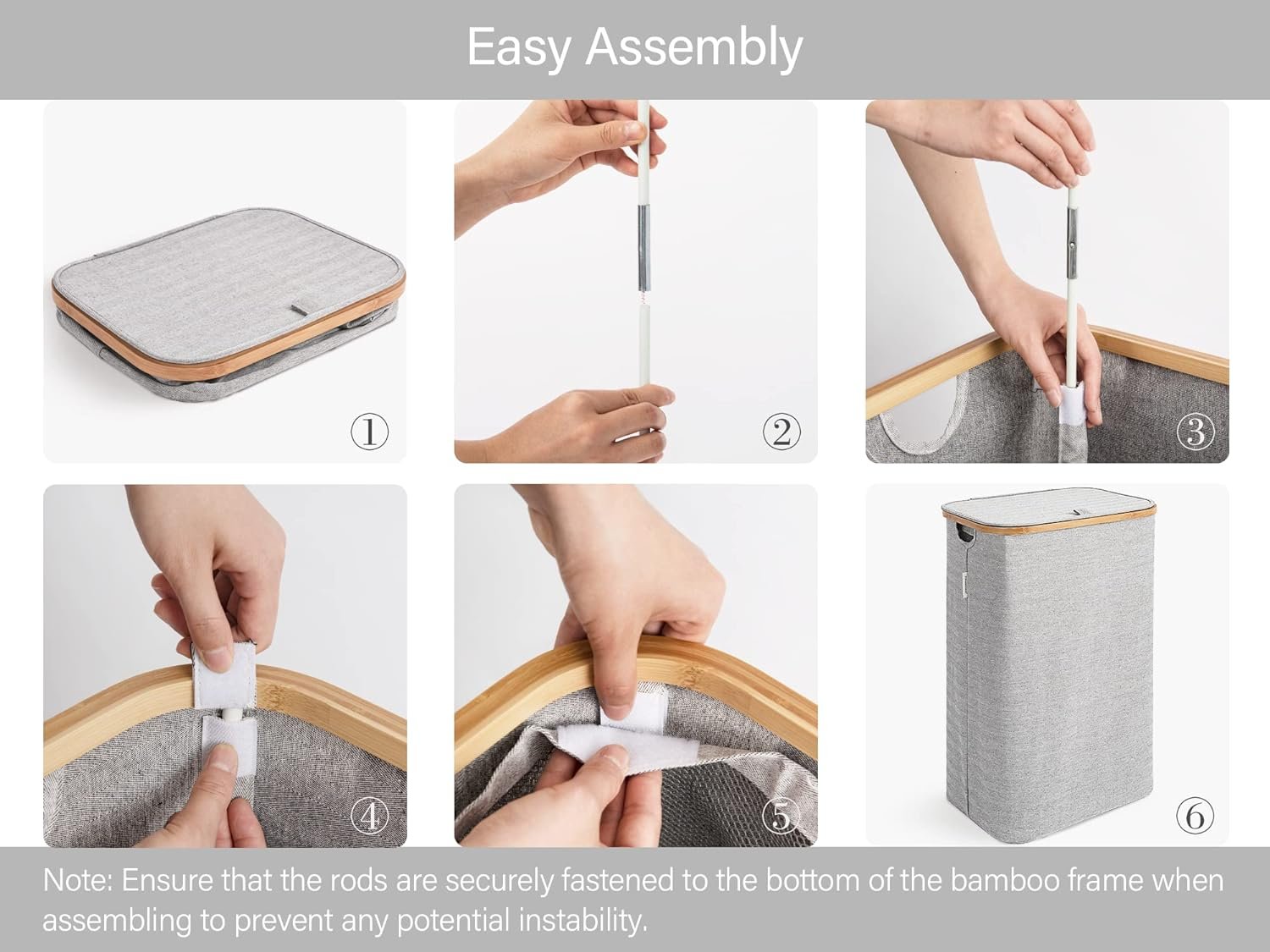 Easy Assembly

①

②

③

④

⑤

⑥

Note: Ensure that the rods are securely fastened to the bottom of the bamboo frame when assembling to prevent any potential instability.