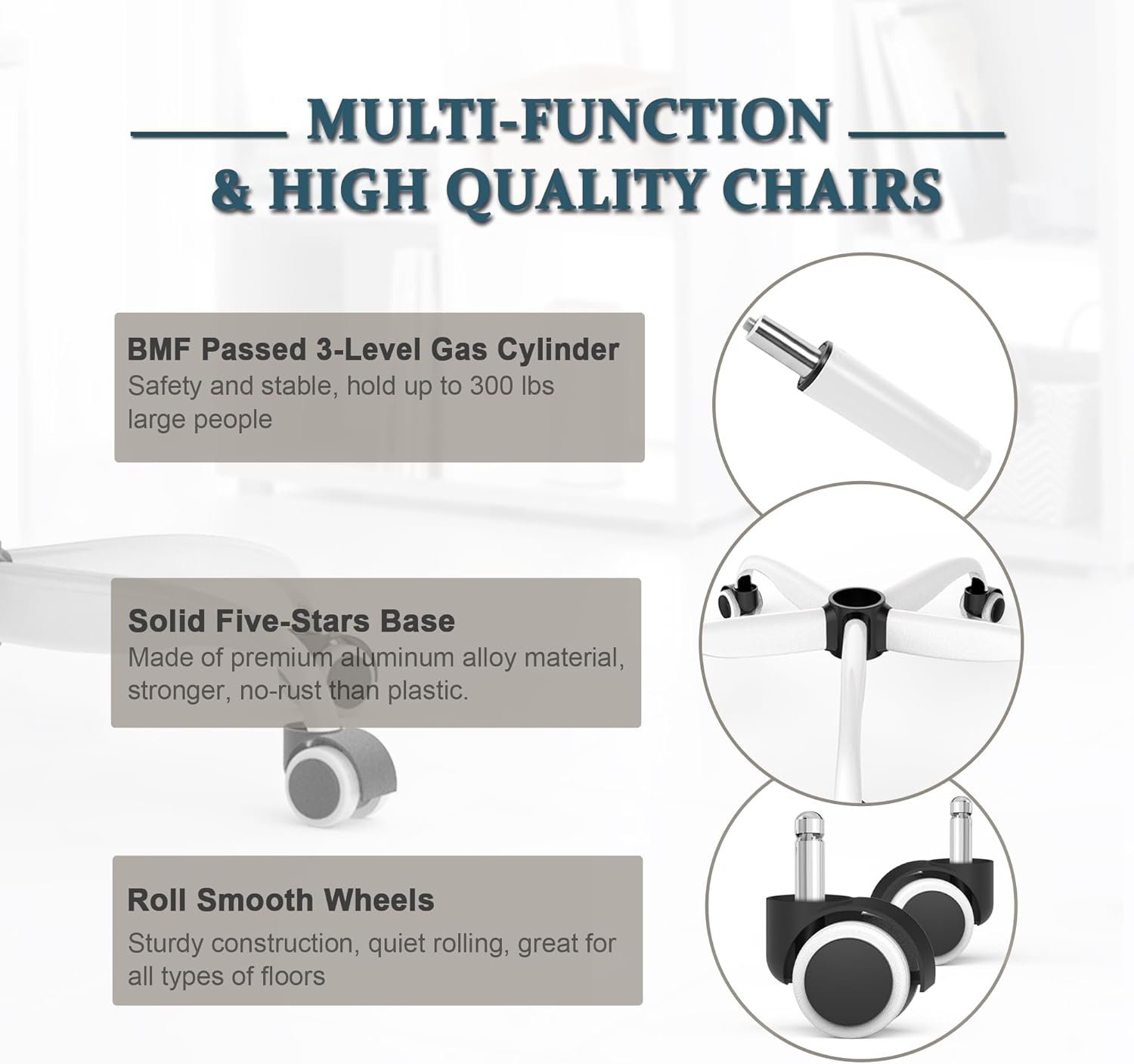 MULTI-FUNCTION
& HIGH QUALITY CHAIRS

BMF Passed 3-Level Gas Cylinder
Safety and stable, hold up to 300 lbs large people

Solid Five-Stars Base
Made of premium aluminum alloy material, stronger, no-rust than plastic.

Roll Smooth Wheels
Sturdy construction, quiet rolling, great for all types of floors