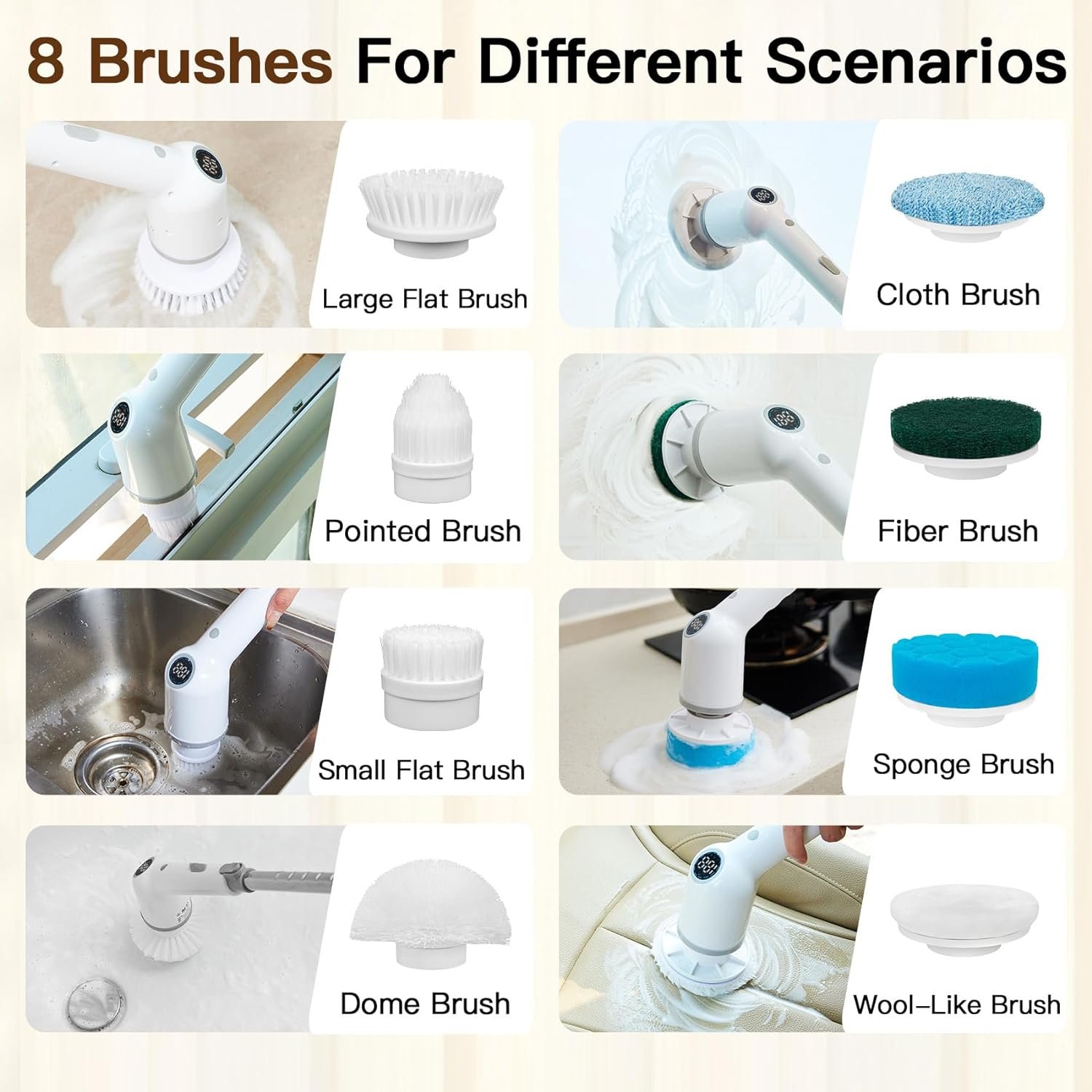 8 Brushes For Different Scenarios

Large Flat Brush

Cloth Brush

Pointed Brush

Fiber Brush

Small Flat Brush

Sponge Brush

Dome Brush

Wool-Like Brush