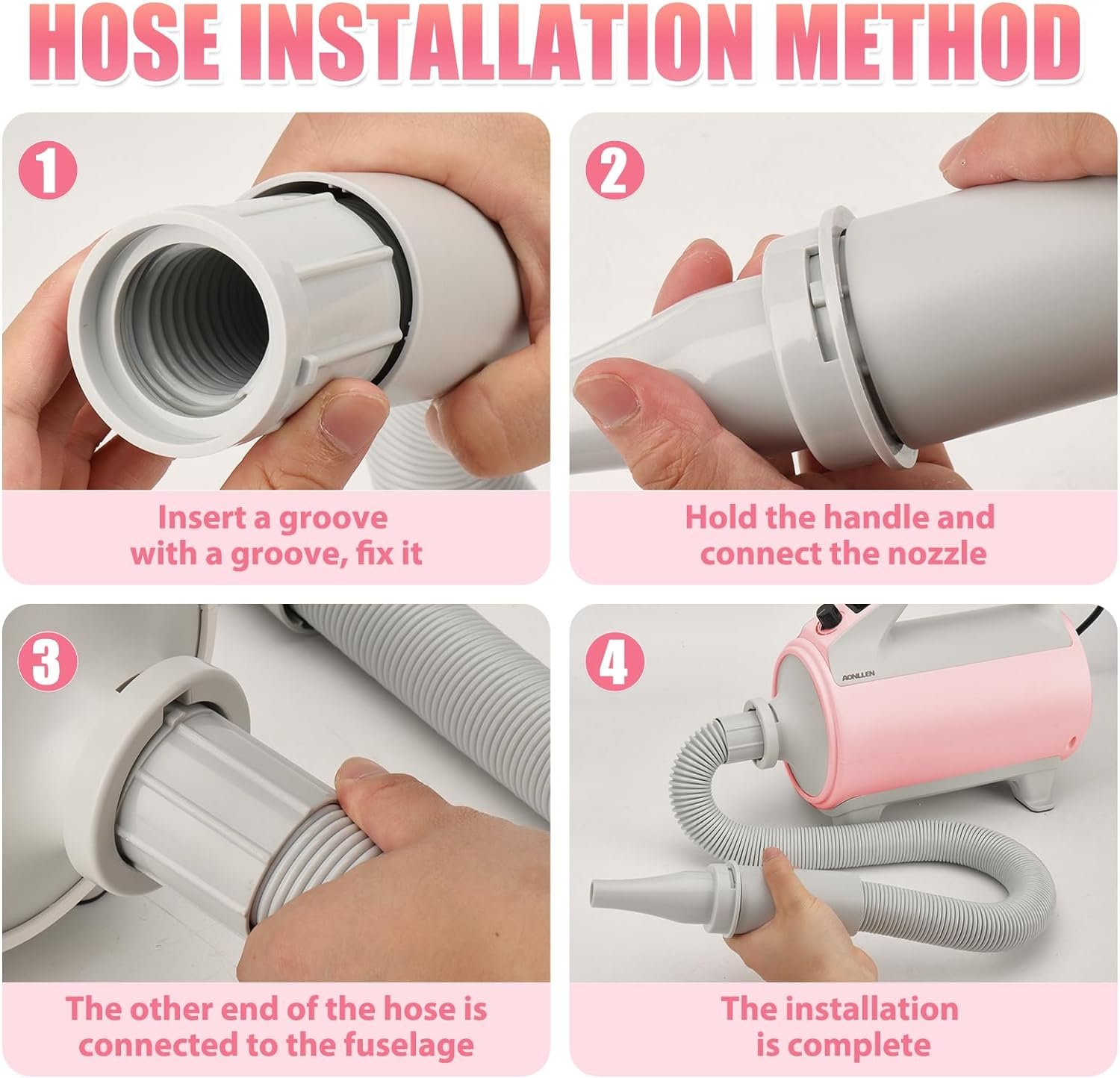 HOSE INSTALLATION METHOD

1

Insert a groove with a groove, fix it

2

Hold the handle and connect the nozzle

3

The other end of the hose is connected to the fuselage

4

AONILLEN

The installation is complete