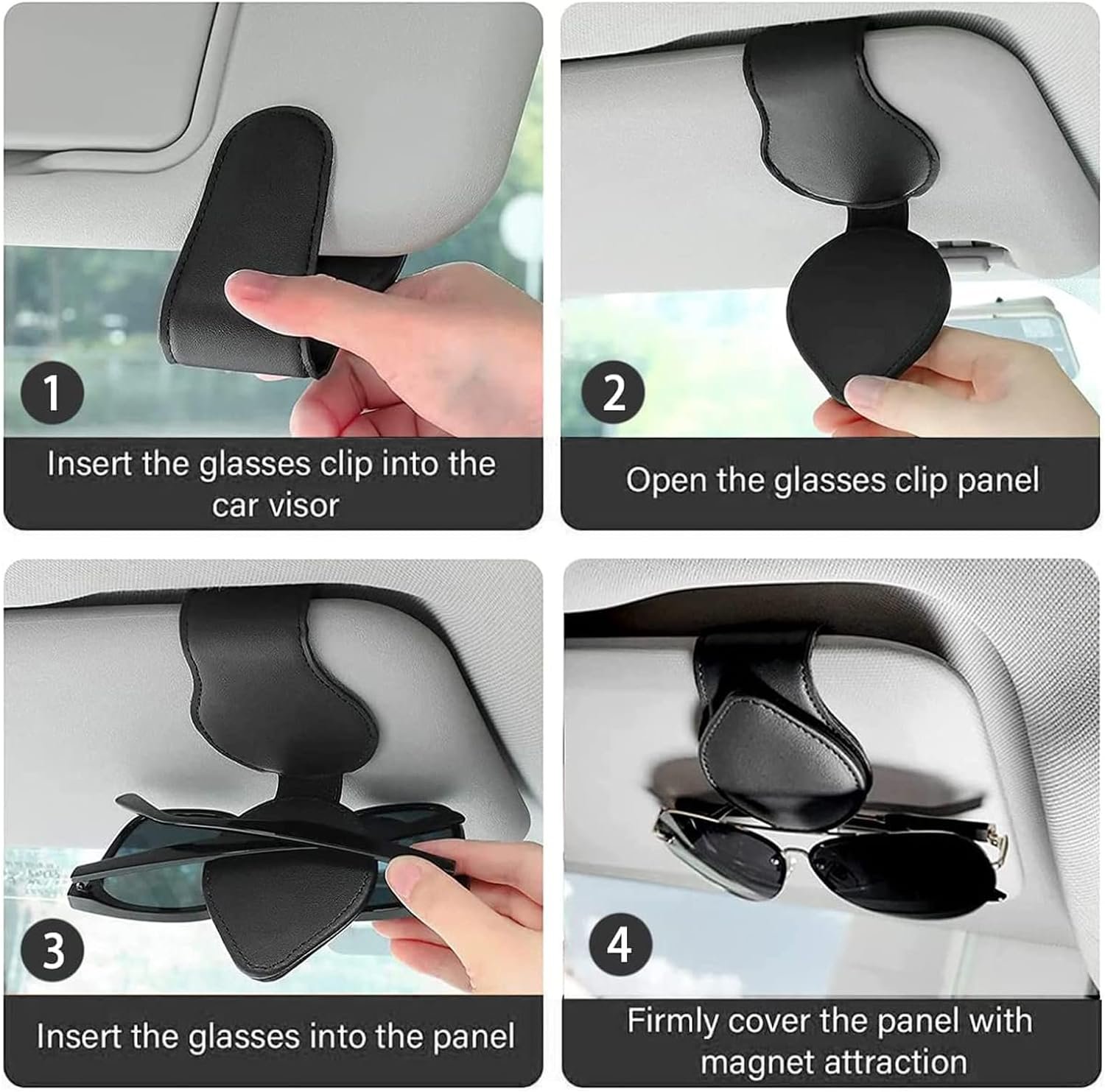 1

Insert the glasses clip into the car visor

2

Open the glasses clip panel

3

Insert the glasses into the panel

4

Firmly cover the panel with magnet attraction